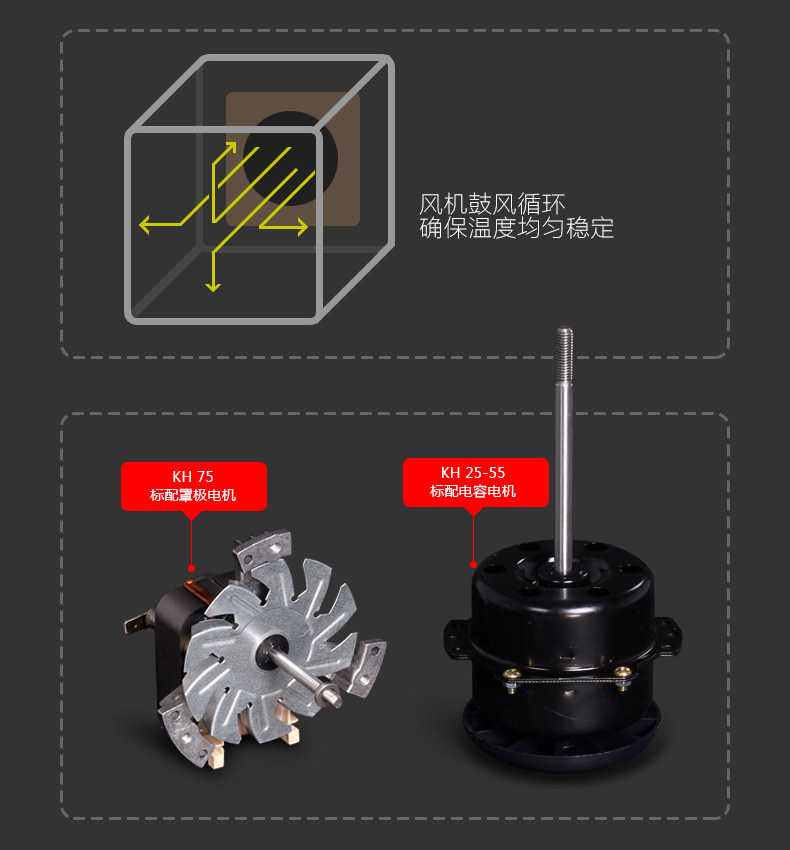 风机鼓风循环
确保温度均匀稳定

KH 75
标配罩极电机

KH 25-55
标配电容电机