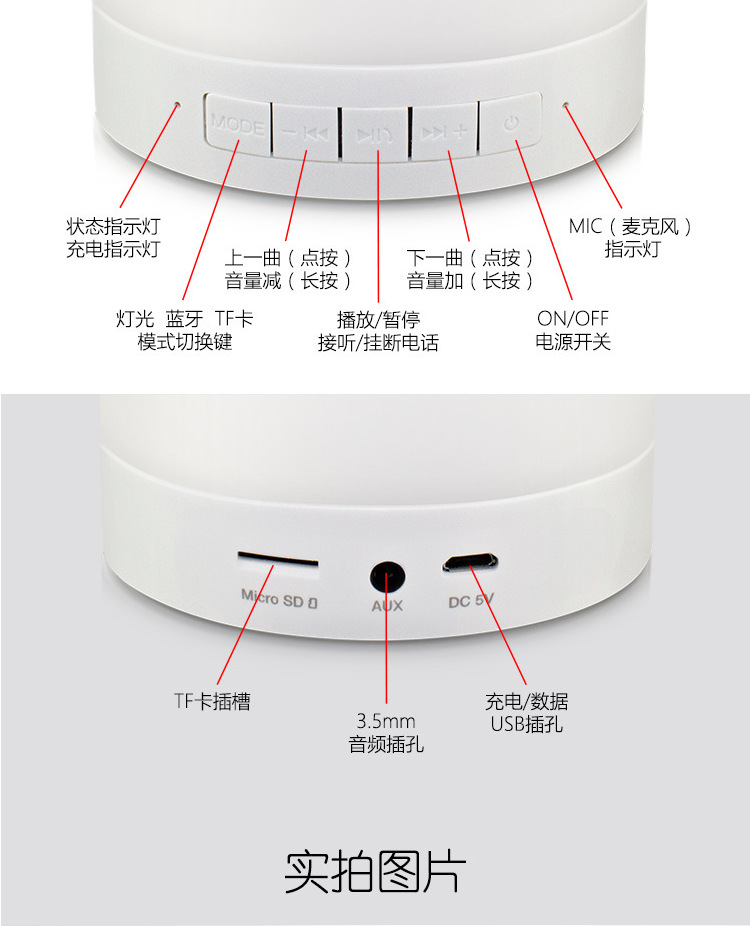 MODE
状态指示灯
充电指示灯

上一曲（点按）
音量减（长按）

下一曲（点按）
音量加（长按）

MIC（麦克风）
指示灯

灯光 蓝牙 TF卡
模式切换键

播放/暂停
接听/挂断电话

ON/OFF
电源开关

Micro SD
AUX
DC 5V

TF卡插槽

3.5mm
音频插孔

充电/数据
USB插孔

实拍图片