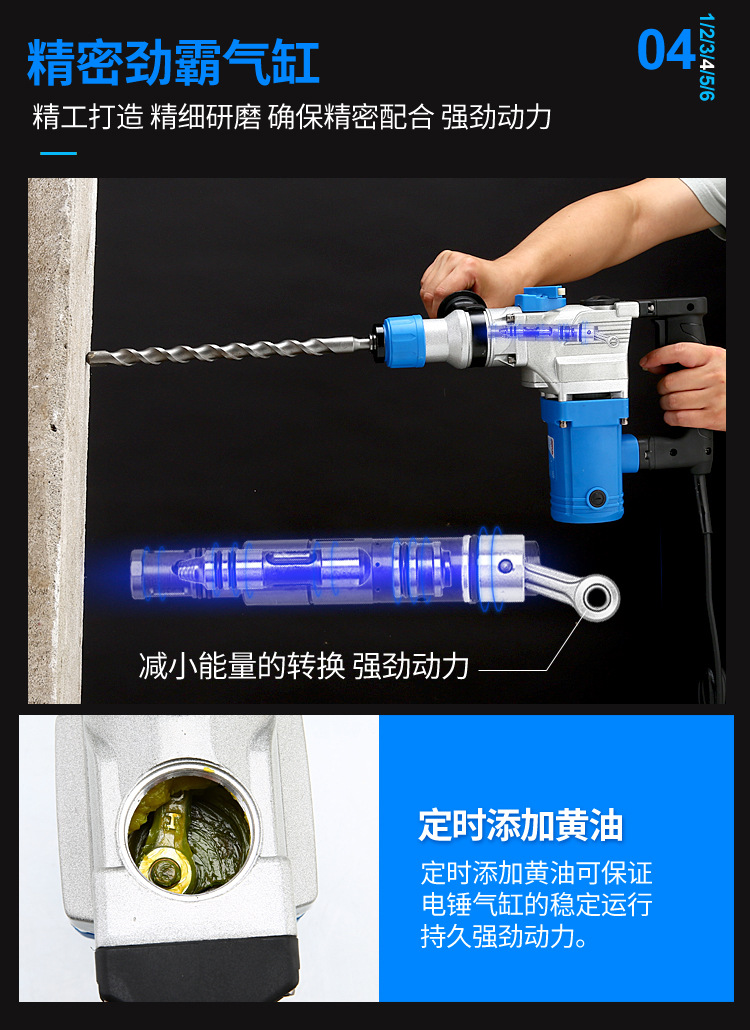 精密劲霸气缸

04 1/2/3/4/5/6

精工打造 精细研磨 确保精密配合 强劲动力

减小能量的转换 强劲动力

定时添加黄油

定时添加黄油可保证电锤气缸的稳定运行持久强劲动力。