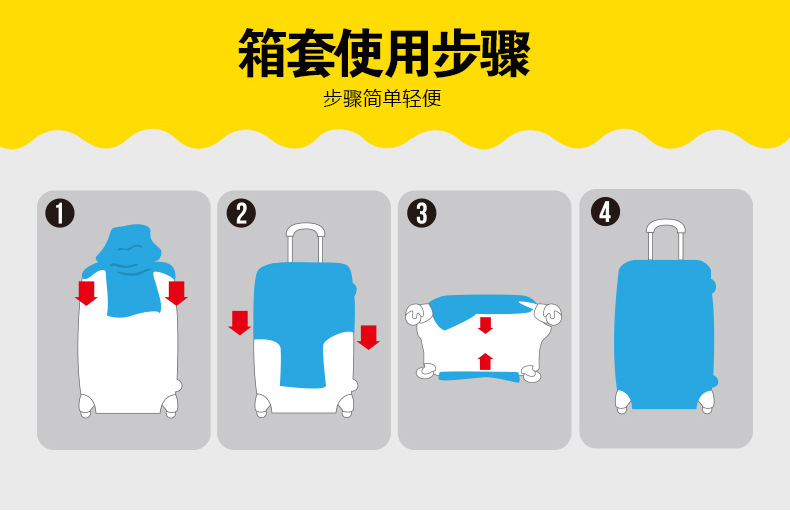 箱套使用步骤

步骤简单轻便

1

2

3

4