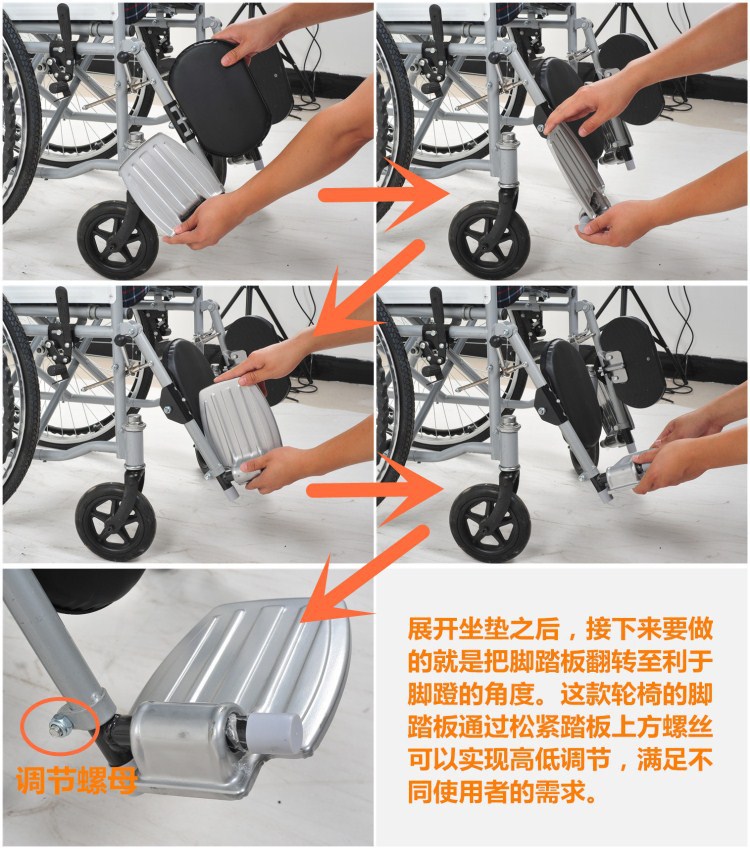 调节螺母

展开坐垫之后，接下来要做的就是把脚踏板翻转至利于脚蹬的角度。这款轮椅的脚踏板通过松紧踏板上方螺丝可以实现高低调节，满足不同使用者的需求。