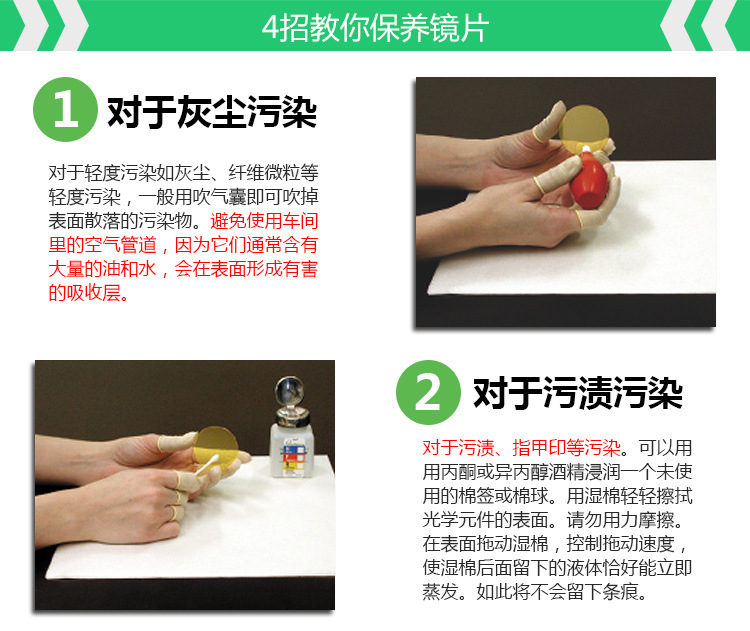 4招教你保养镜片

1 对于灰尘污染

对于轻度污染如灰尘、纤维微粒等轻度污染，一般用吹气囊即可吹掉表面散落的污染物。避免使用车间里的空气管道，因为它们通常含有大量的油和水，会在表面形成有害的吸收层。

2 对于污渍污染

对于污渍、指甲印等污染。可以用用丙酮或异丙醇酒精浸润一个未使用的棉签或棉球。用湿棉轻轻擦拭光学元件的表面。请勿用力摩擦。在表面拖动湿棉，控制拖动速度，使湿棉后面留下的液体恰好能立即蒸发。如此将不会留下条痕。