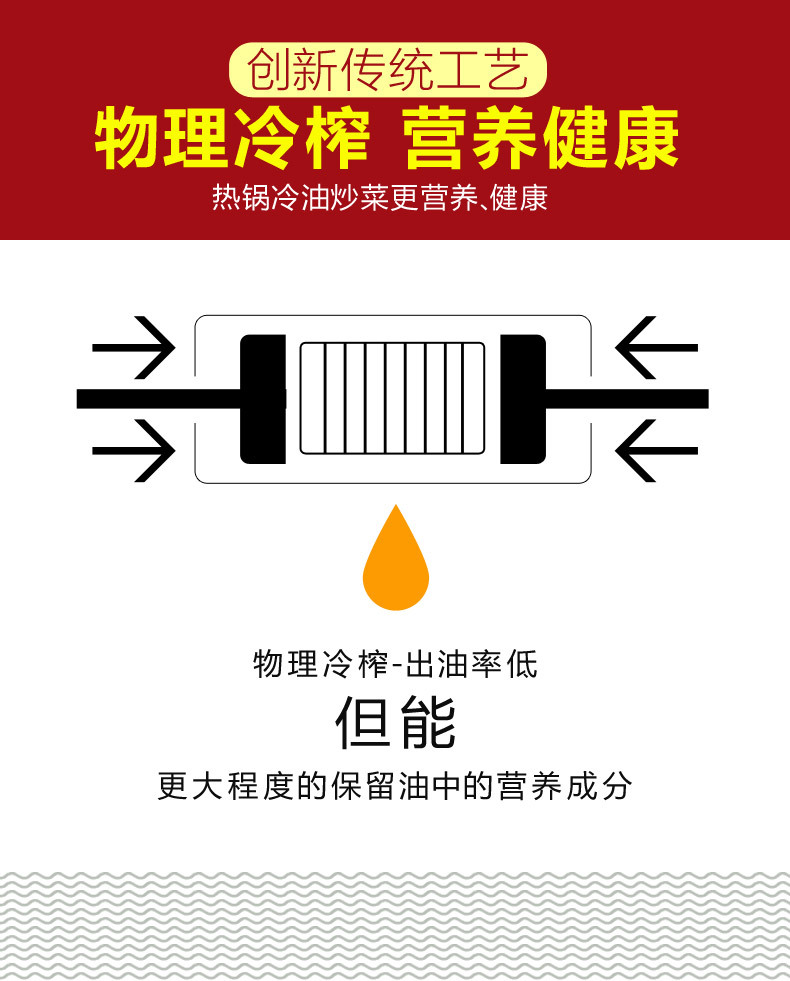 创新传统工艺

物理冷榨 营养健康

热锅冷油炒菜更营养、健康

物理冷榨-出油率低

但能

更大程度的保留油中的营养成分