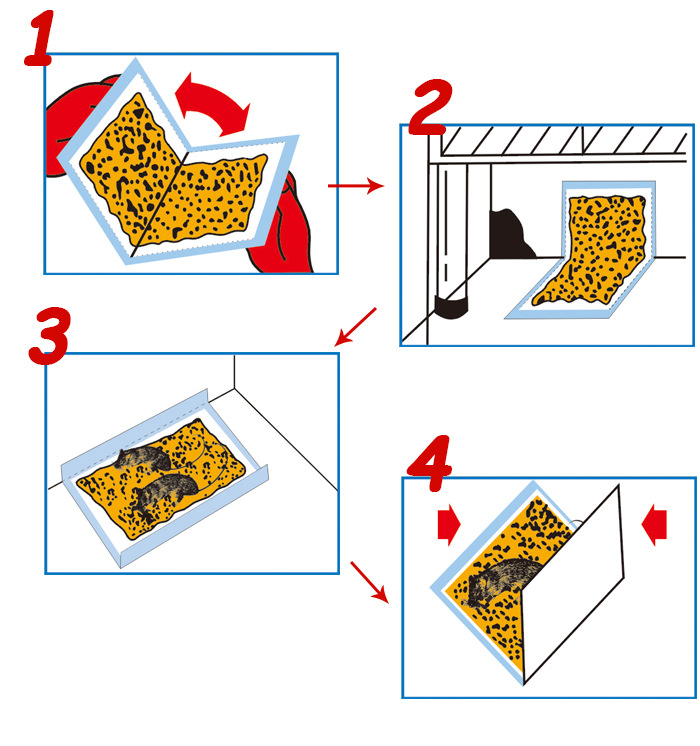 1

2

3

4