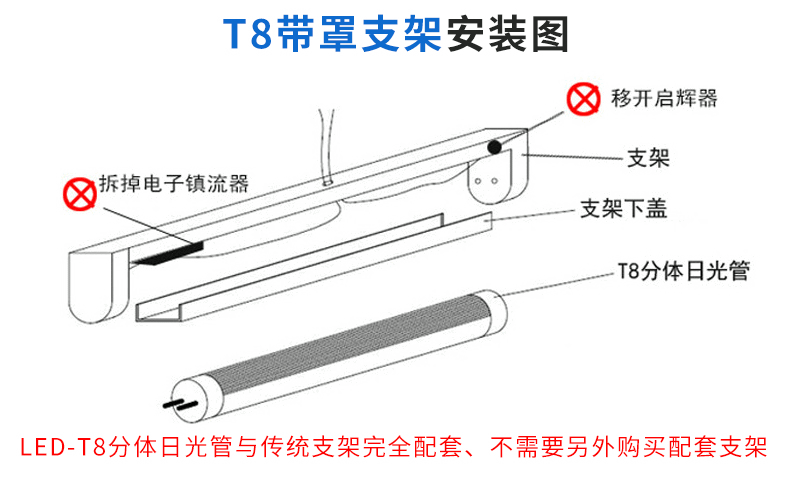 T8带罩支架安装图

移开启辉器

支架

拆掉电子镇流器

支架下盖

T8分体日光管

LED-T8分体日光管与传统支架完全配套、不需要另外购买配套支架