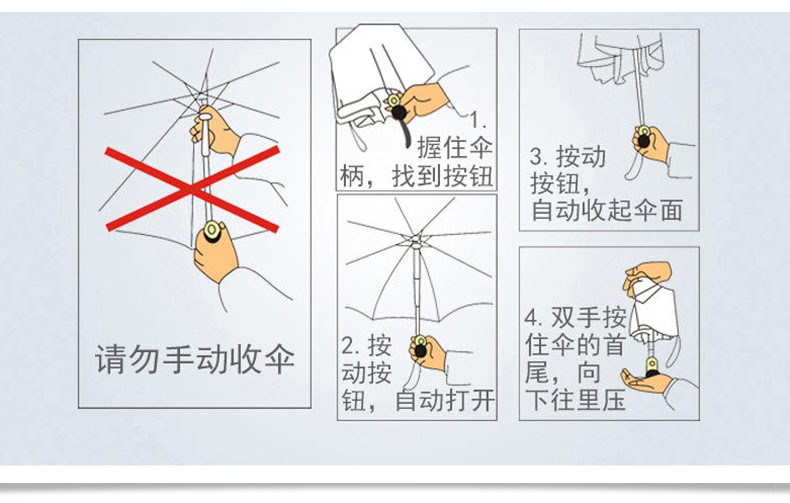 请勿手动收伞

1. 握住伞柄，找到按钮

2. 按动按钮，自动打开

3. 按动按钮，自动收起伞面

4. 双手按住伞的首尾，向下往里压