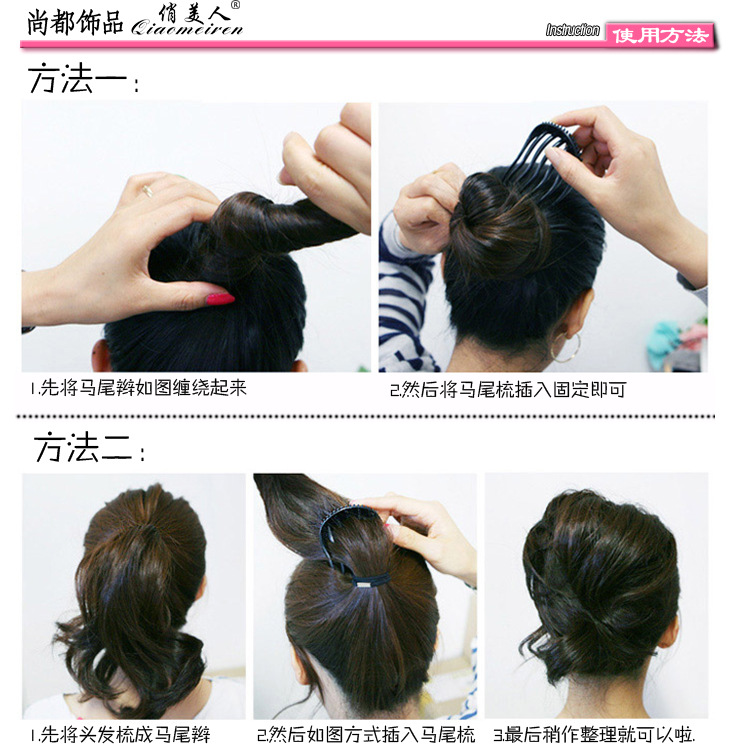 尚都饰品 俏美人® Qiaomeiren

Instruction 使用方法

方法一：

1.先将马尾辫如图缠绕起来

2.然后将马尾梳插入固定即可

方法二：

1.先将头发梳成马尾辫

2.然后如图方式插入马尾梳

3.最后稍作整理就可以啦.