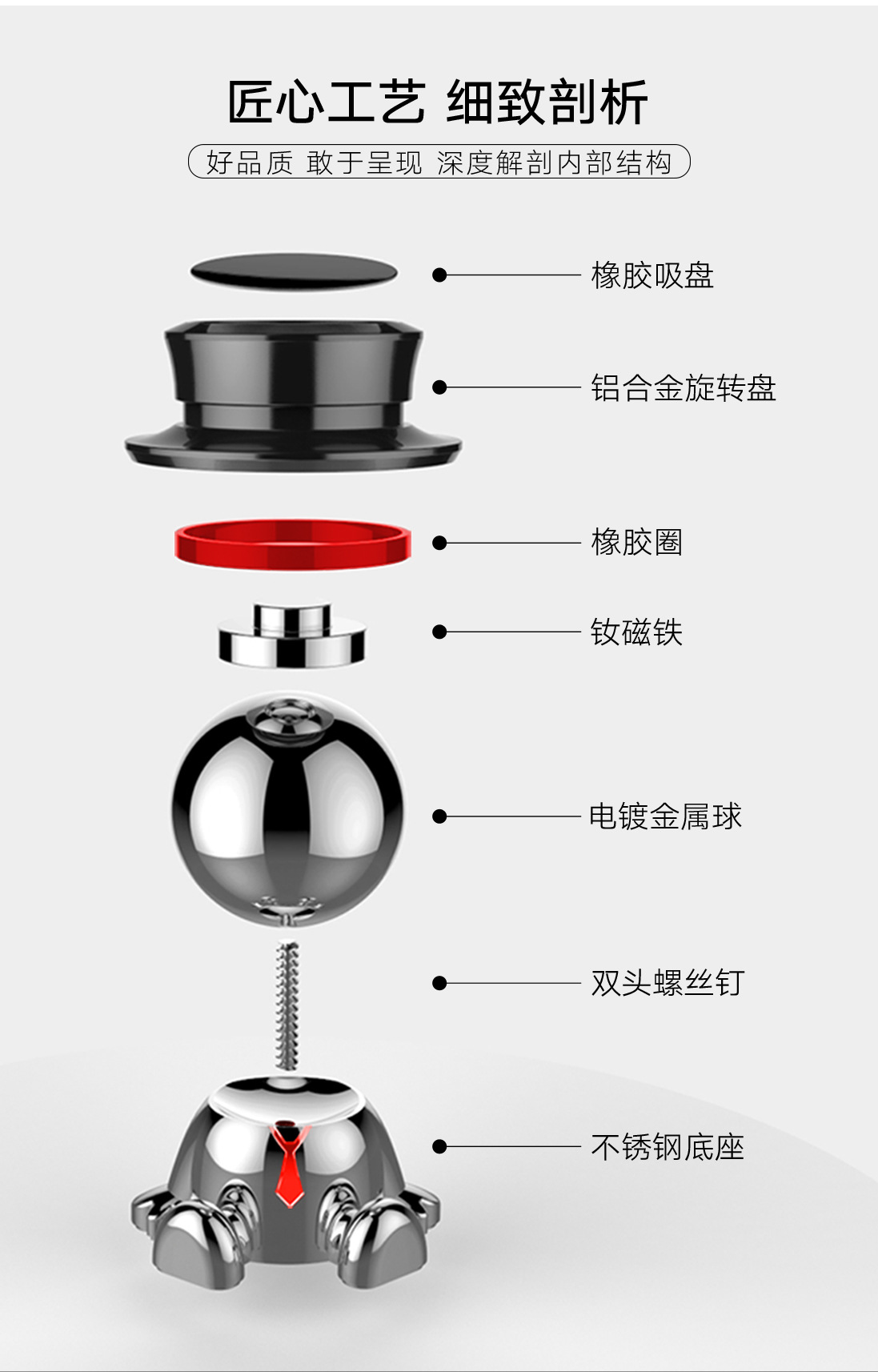 匠心工艺 细致剖析

好品质 敢于呈现 深度解剖内部结构

橡胶吸盘

铝合金旋转盘

橡胶圈

钕磁铁

电镀金属球

双头螺丝钉

不锈钢底座