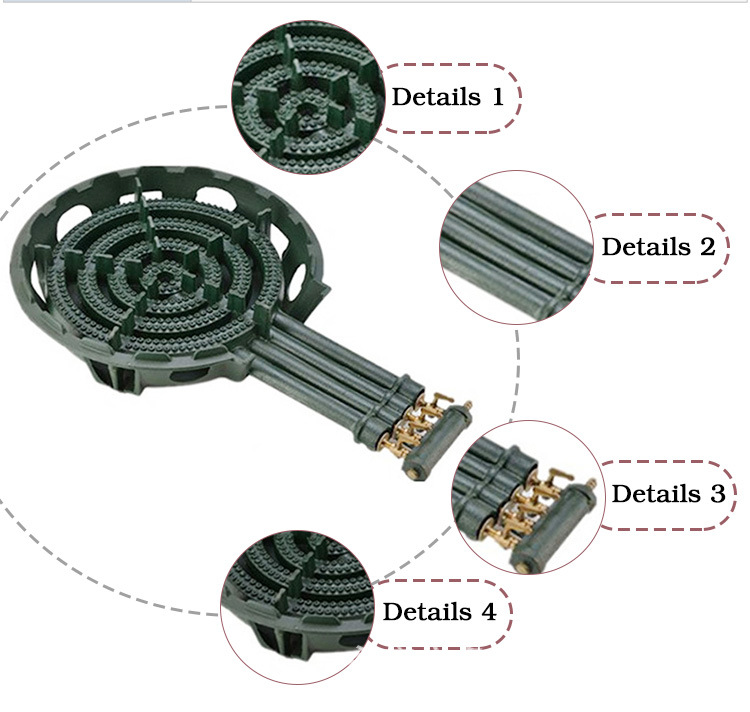 Details 1

Details 2

Details 3

Details 4