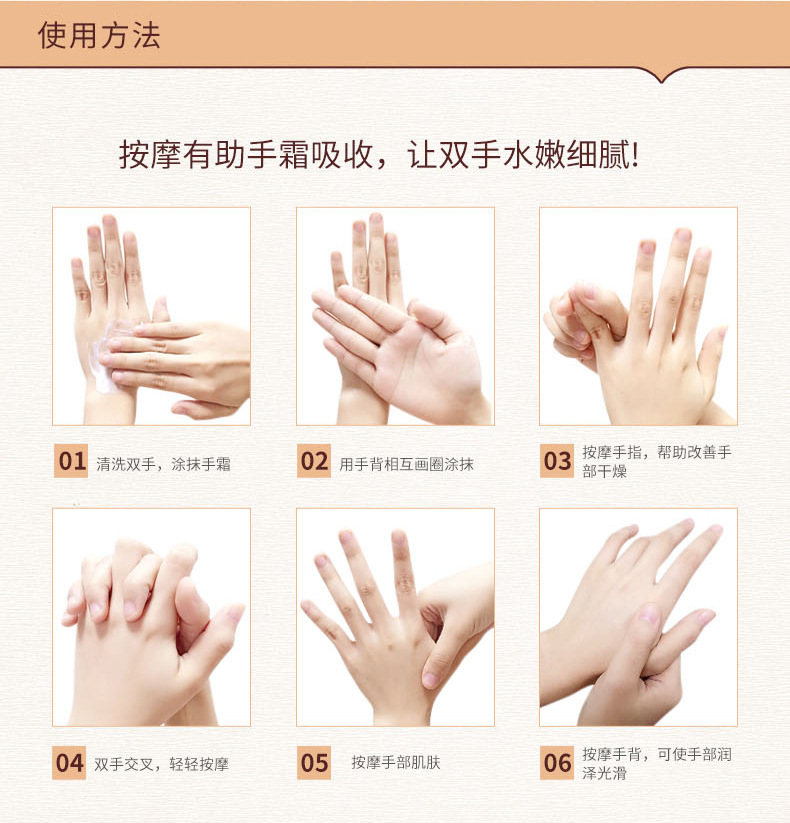 使用方法

按摩有助手霜吸收，让双手水嫩细腻!

01 清洗双手，涂抹手霜

02 用手背相互画圈涂抹

03 按摩手指，帮助改善手部干燥

04 双手交叉，轻轻按摩

05 按摩手部肌肤

06 按摩手背，可使手部润泽光滑