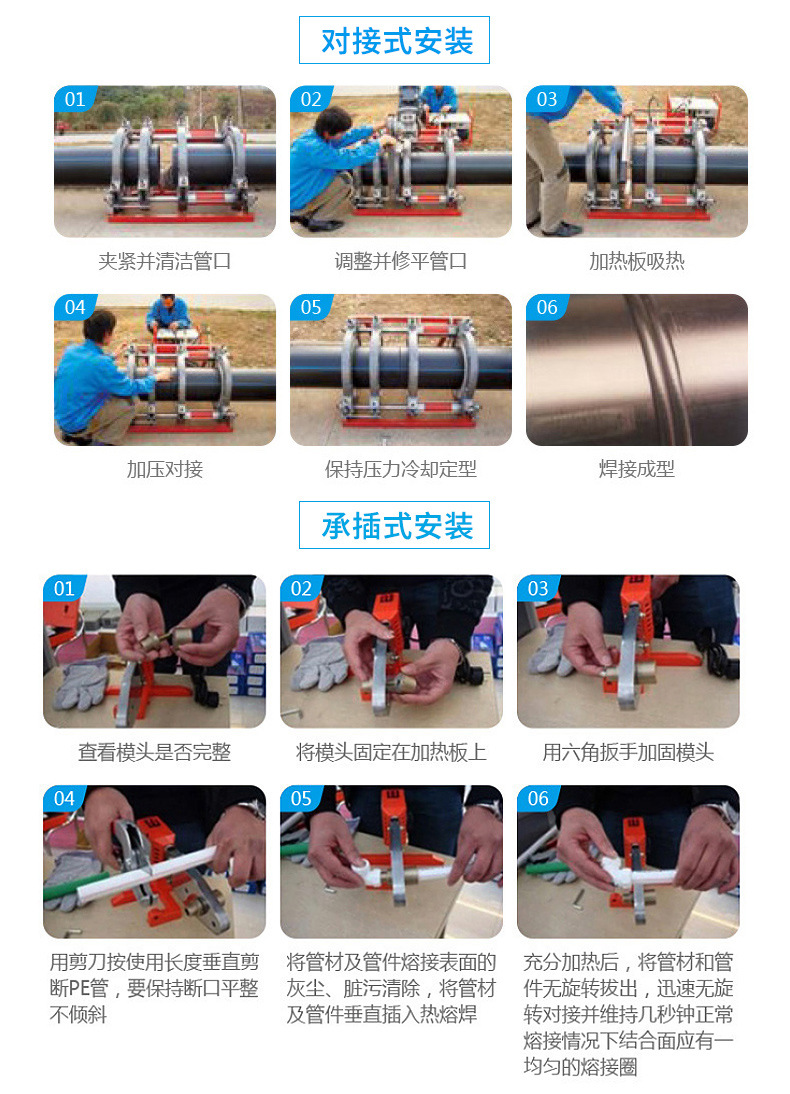 对接式安装

01
夹紧并清洁管口

02
调整并修平管口

03
加热板吸热

04
加压对接

05
保持压力冷却定型

06
焊接成型

承插式安装

01
查看模头是否完整

02
将模头固定在加热板上

03
用六角扳手加固模头

04
用剪刀按使用长度垂直剪断PE管，要保持断口平整不倾斜

05
将管材及管件熔接表面的灰尘、脏污清除，将管材及管件垂直插入热熔焊

06
充分加热后，将管材和管件无旋转拔出，迅速无旋转对接并维持几秒钟正常熔接情况下结合面应有一均匀的熔接圈