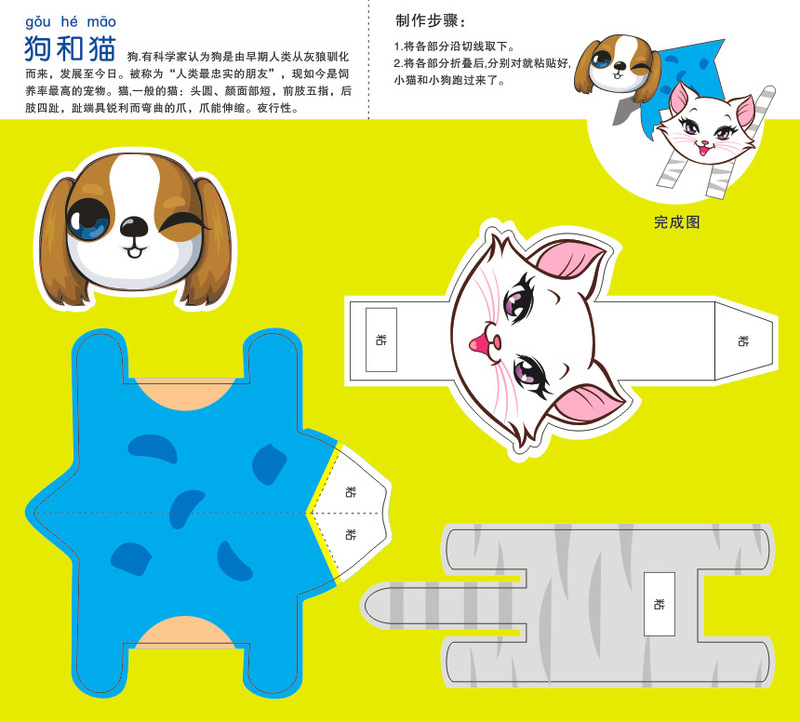 gǒu hé māo
狗和猫

狗.有科学家认为狗是由早期人类从灰狼驯化而来，发展至今日。被称为“人类最忠实的朋友”，现如今是饲养率最高的宠物。猫,一般的猫：头圆、颜面部短，前肢五指，后肢四趾，趾端具锐利而弯曲的爪，爪能伸缩。夜行性。

制作步骤：

1.将各部分沿切线取下。
2.将各部分折叠后,分别对就粘贴好,小猫和小狗跑过来了。

完成图

粘

粘

粘

粘

粘