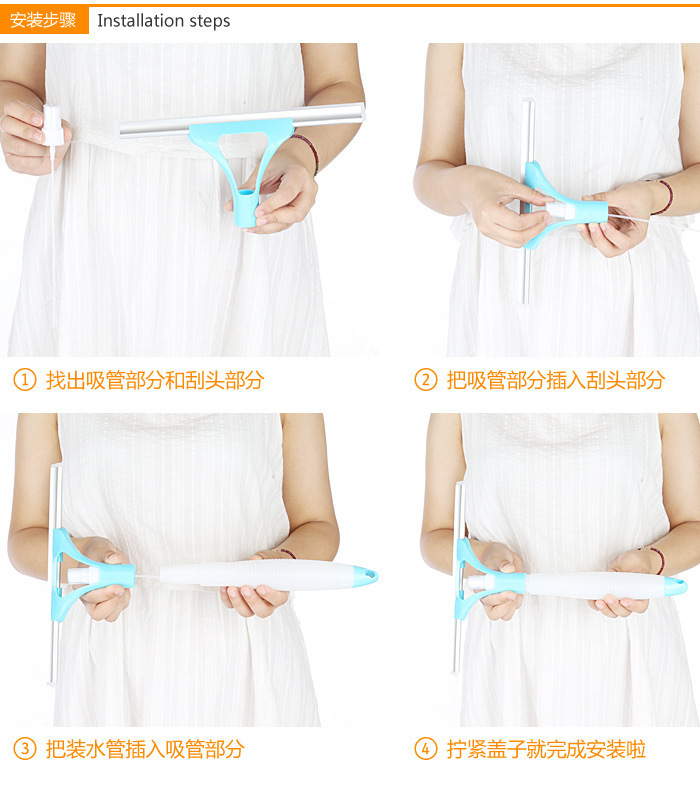 安装步骤 Installation steps

① 找出吸管部分和刮头部分

② 把吸管部分插入刮头部分

③ 把装水管插入吸管部分

④ 拧紧盖子就完成安装啦