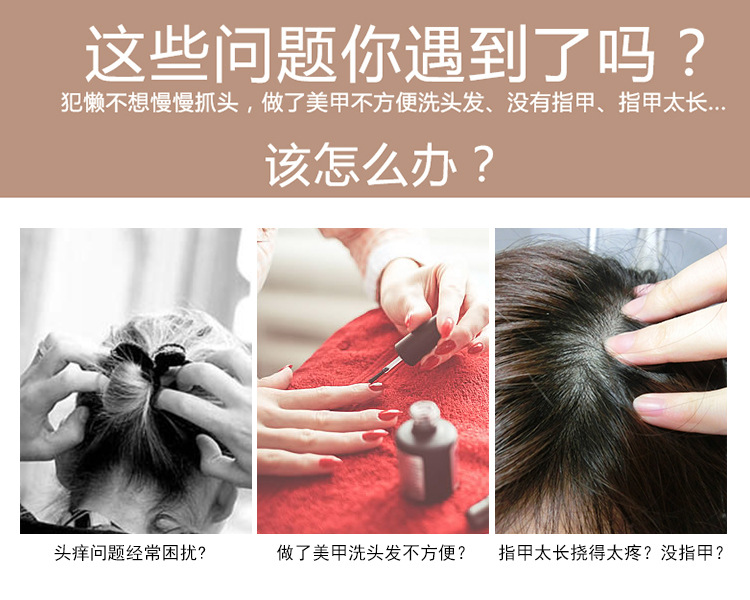 这些问题你遇到了吗？
犯懒不想慢慢抓头，做了美甲不方便洗头发、没有指甲、指甲太长...
该怎么办？

头痒问题经常困扰？

做了美甲洗头发不方便？

指甲太长挠得太疼？没指甲？