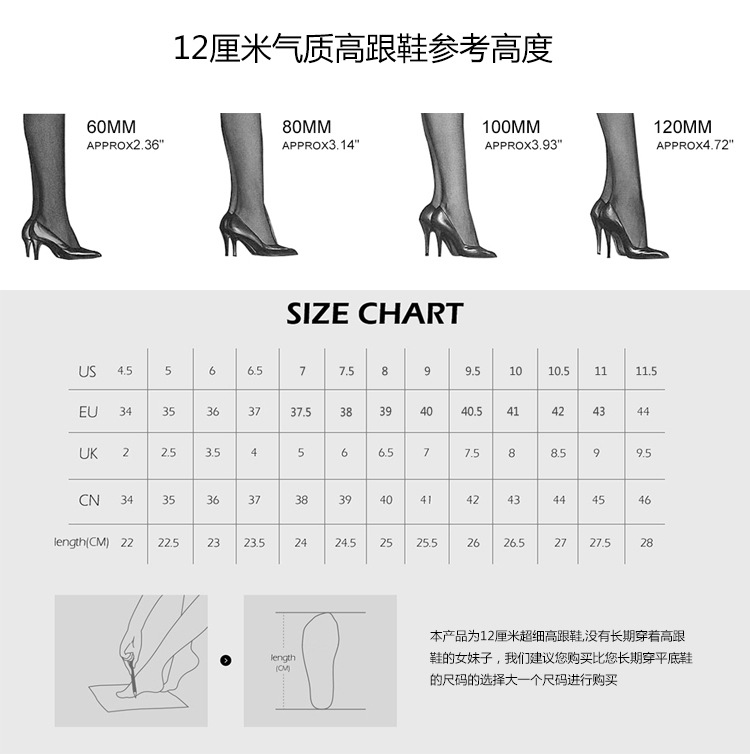 12厘米气质高跟鞋参考高度

60MM
APPROX2.36"

80MM
APPROX3.14"

100MM
APPROX3.93"

120MM
APPROX4.72"

SIZE CHART

| US | 4.5 | 5 | 6 | 6.5 | 7 | 7.5 | 8 | 9 | 9.5 | 10 | 10.5 | 11 | 11.5 |
|---|---|---|---|---|---|---|---|---|---|---|---|---|---|
| EU | 34 | 35 | 36 | 37 | 37.5 | 38 | 39 | 40 | 40.5 | 41 | 42 | 43 | 44 |
| UK | 2 | 2.5 | 3.5 | 4 | 5 | 6 | 6.5 | 7 | 7.5 | 8 | 8.5 | 9 | 9.5 |
| CN | 34 | 35 | 36 | 37 | 38 | 39 | 40 | 41 | 42 | 43 | 44 | 45 | 46 |
| length(CM) | 22 | 22.5 | 23 | 23.5 | 24 | 24.5 | 25 | 25.5 | 26 | 26.5 | 27 | 27.5 | 28 |

length
(CM)

本产品为12厘米超细高跟鞋,没有长期穿着高跟鞋的女妹子，我们建议您购买比您长期穿平底鞋的尺码的选择大一个尺码进行购买