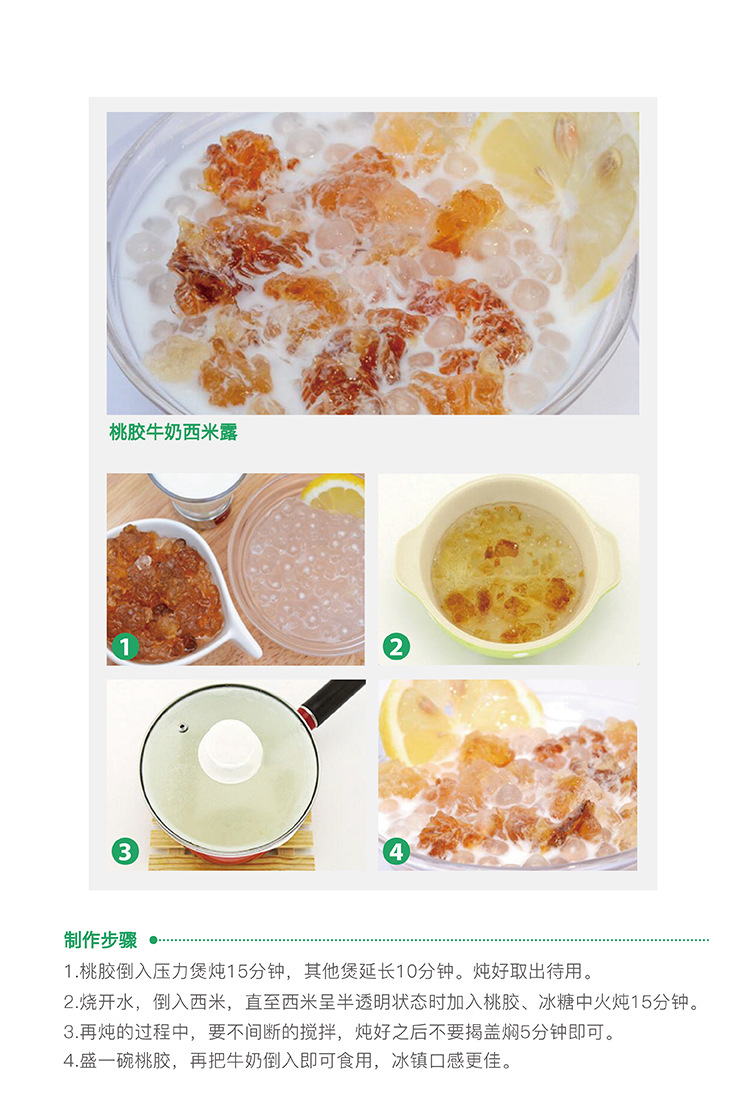 桃胶牛奶西米露

1

2

3

4

制作步骤

1.桃胶倒入压力煲炖15分钟，其他煲延长10分钟。炖好取出待用。

2.烧开水，倒入西米，直至西米呈半透明状态时加入桃胶、冰糖中火炖15分钟。

3.再炖的过程中，要不间断的搅拌，炖好之后不要揭盖焖5分钟即可。

4.盛一碗桃胶，再把牛奶倒入即可食用，冰镇口感更佳。