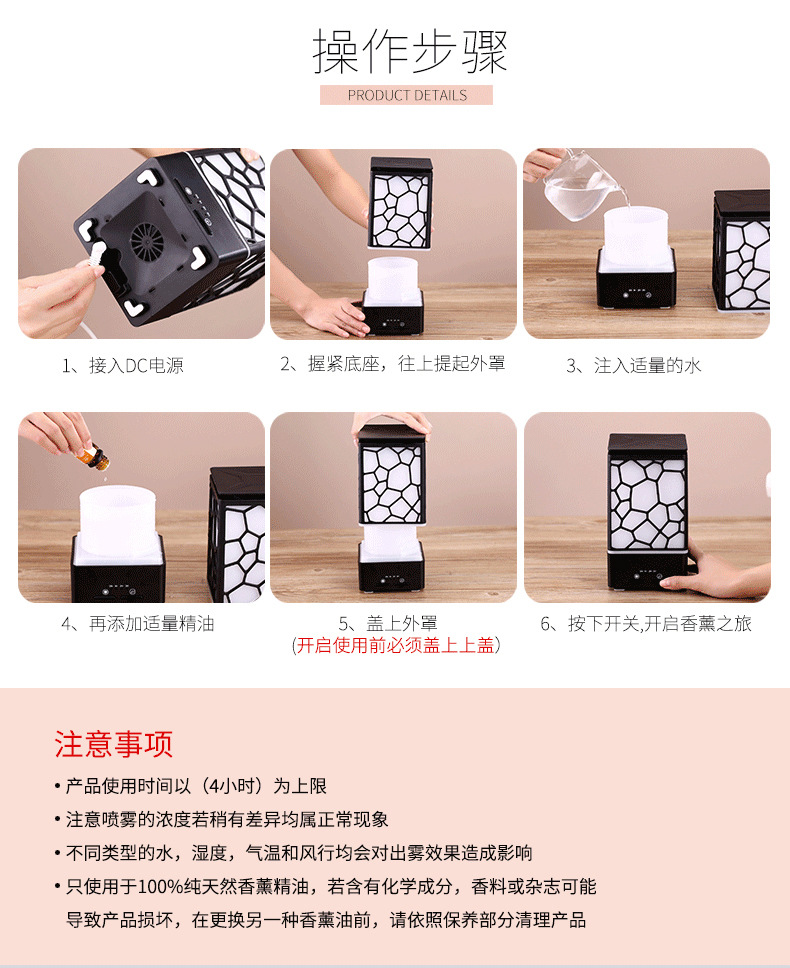 操作步骤

PRODUCT DETAILS

1、接入DC电源

2、握紧底座，往上提起外罩

3、注入适量的水

4、再添加适量精油

5、盖上外罩
(开启使用前必须盖上上盖)

6、按下开关,开启香薰之旅

注意事项

• 产品使用时间以（4小时）为上限

• 注意喷雾的浓度若稍有差异均属正常现象

• 不同类型的水，湿度，气温和风行均会对出雾效果造成影响

• 只使用于100%纯天然香薰精油，若含有化学成分，香料或杂志可能导致产品损坏，在更换另一种香薰油前，请依照保养部分清理产品