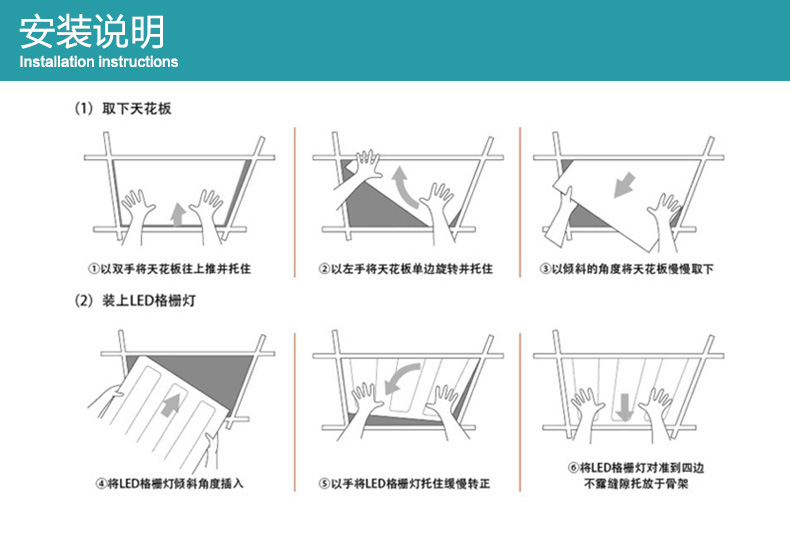 安装说明
Installation instructions

(1) 取下天花板

①以双手将天花板往上推并托住

②以左手将天花板单边旋转并托住

③以倾斜的角度将天花板慢慢取下

(2) 装上LED格栅灯

④将LED格栅灯倾斜角度插入

⑤以手将LED格栅灯托住缓慢转正

⑥将LED格栅灯对准到四边不露缝隙托放于骨架