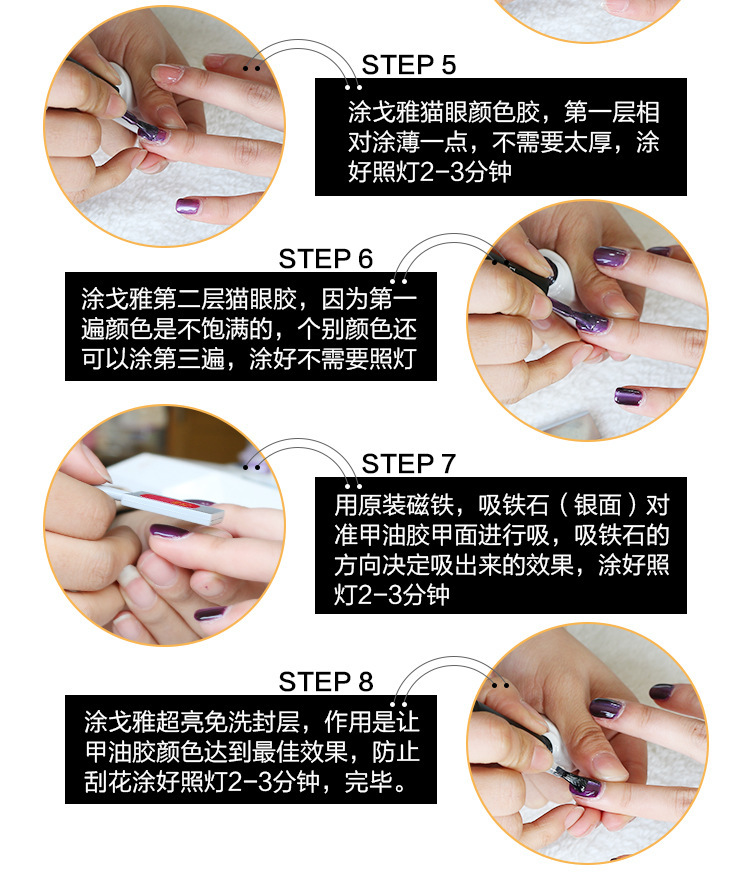 STEP 5

涂戈雅猫眼颜色胶，第一层相对涂薄一点，不需要太厚，涂好照灯2-3分钟

STEP 6

涂戈雅第二层猫眼胶，因为第一遍颜色是不饱满的，个别颜色还可以涂第三遍，涂好不需要照灯

STEP 7

用原装磁铁，吸铁石（银面）对准甲油胶甲面进行吸，吸铁石的方向决定吸出来的效果，涂好照灯2-3分钟

STEP 8

涂戈雅超亮免洗封层，作用是让甲油胶颜色达到最佳效果，防止刮花涂好照灯2-3分钟，完毕。