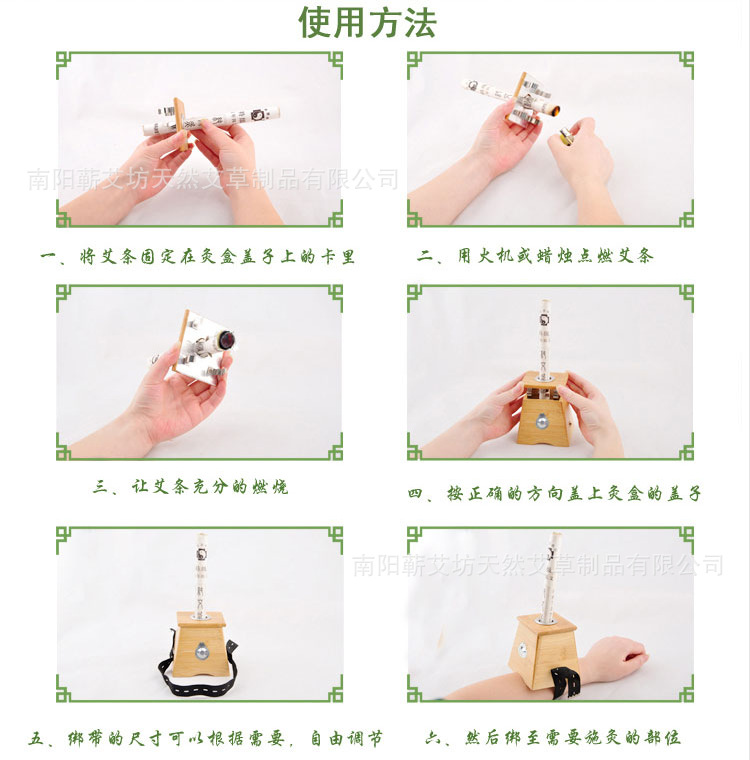 使用方法

南阳蕲艾坊天然艾草制品有限公司

一、将艾条固定在灸盒盖子上的卡里

二、用火机或蜡烛点燃艾条

三、让艾条充分的燃烧

四、按正确的方向盖上灸盒的盖子

南阳蕲艾坊天然艾草制品有限公司

五、绑带的尺寸可以根据需要，自由调节

六、然后绑至需要施灸的部位