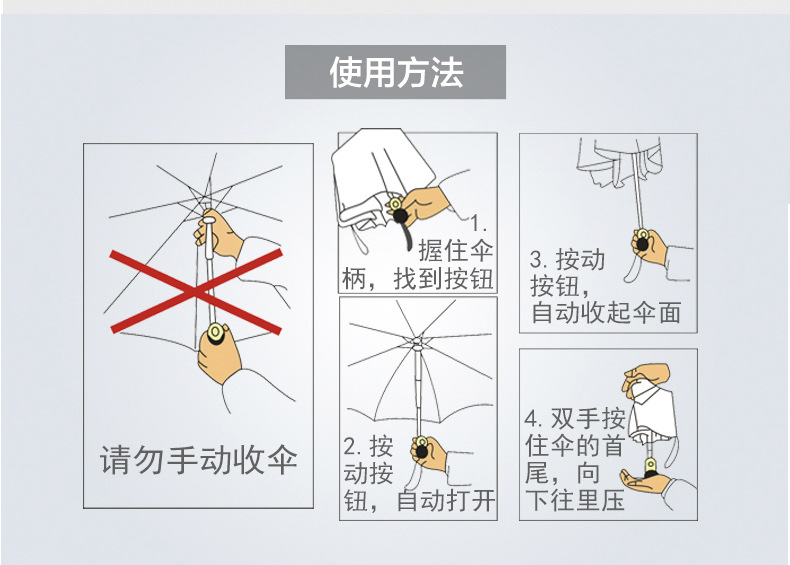 使用方法

请勿手动收伞

1. 握住伞柄，找到按钮

2. 按动按钮，自动打开

3. 按动按钮，自动收起伞面

4. 双手按住伞的首尾，向下往里压