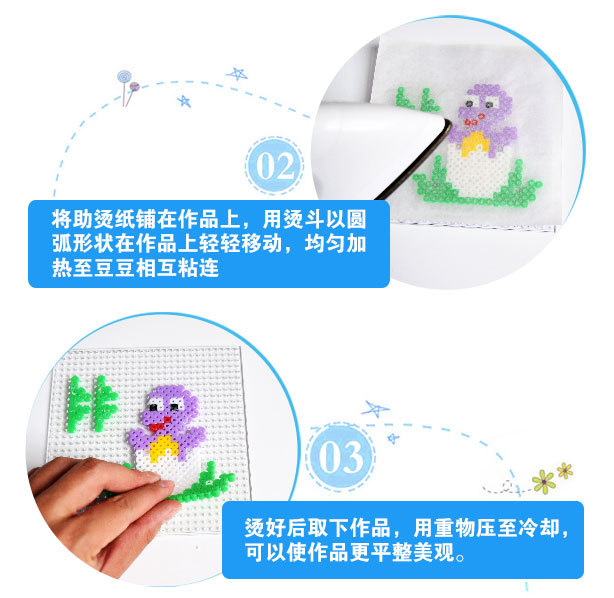 02

将助烫纸铺在作品上，用烫斗以圆弧形状在作品上轻轻移动，均匀加热至豆豆相互粘连

03

烫好后取下作品，用重物压至冷却，可以使作品更平整美观。