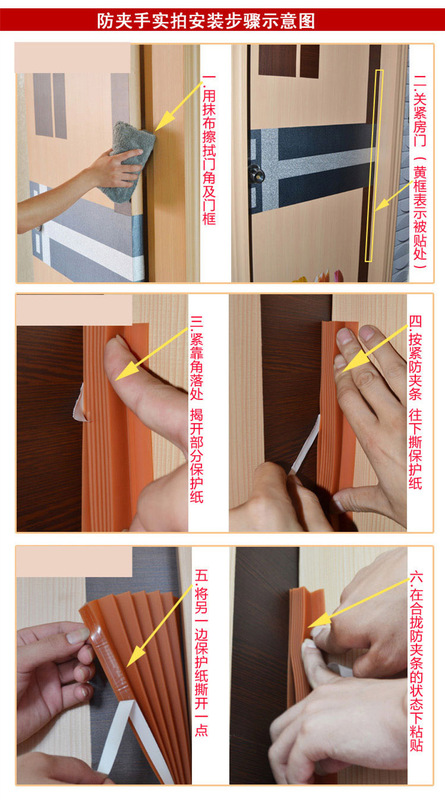 防夹手实拍安装步骤示意图

一.用抹布擦拭门角及门框

二.关紧房门（黄框表示被贴处）

三.紧靠角落处 揭开部分保护纸

四.按紧防夹条 往下撕保护纸

五.将另一边保护纸撕开一点

六.在合拢防夹条的状态下粘贴