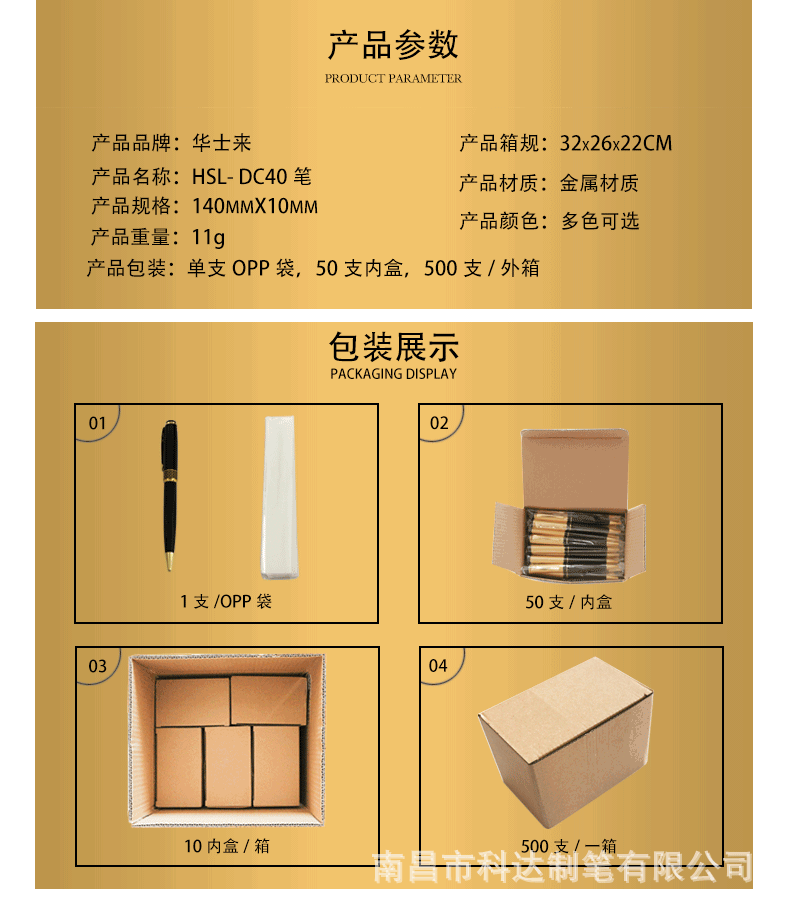 产品参数
PRODUCT PARAMETER

产品品牌：华士来
产品名称：HSL- DC40 笔
产品规格：140MMX10MM
产品重量：11g
产品包装：单支 OPP 袋，50 支内盒，500 支 / 外箱

产品箱规：32x26x22CM
产品材质：金属材质
产品颜色：多色可选

包装展示
PACKAGING DISPLAY

01
1 支 /OPP 袋

02
50 支 / 内盒

03
10 内盒 / 箱

04
500 支 / 一箱

南昌市科达制笔有限公司