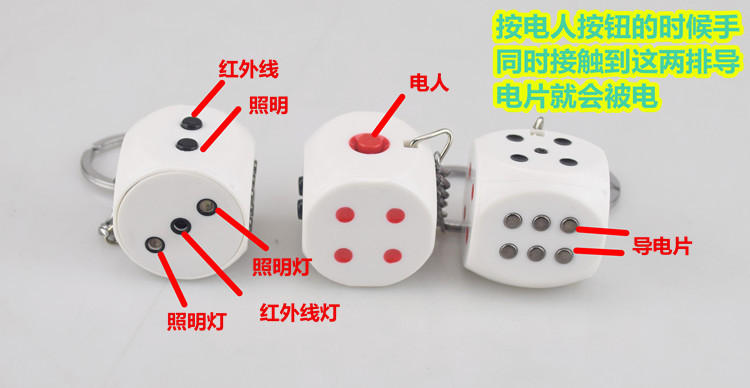 按电人按钮的时候手同时接触到这两排导电片就会被电

红外线

照明

电人

照明灯

红外线灯

照明灯

导电片