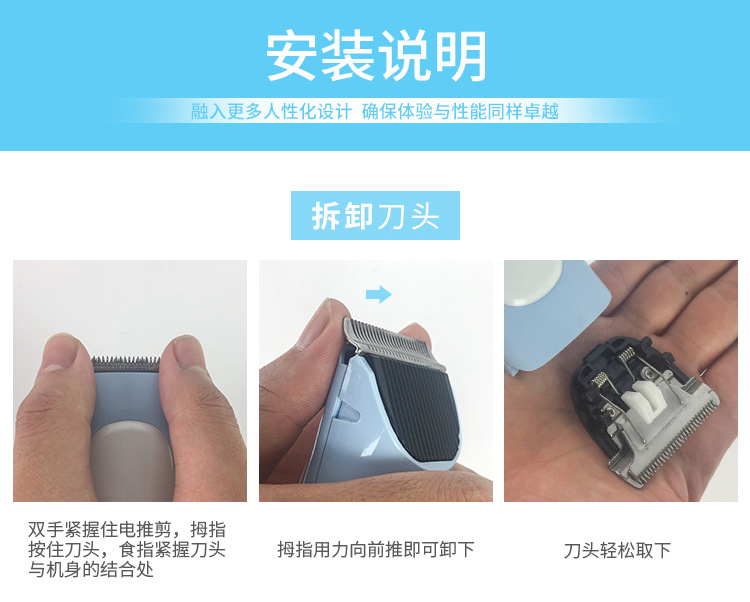 安装说明

融入更多人性化设计 确保体验与性能同样卓越

拆卸刀头

双手紧握住电推剪，拇指按住刀头，食指紧握刀头与机身的结合处

拇指用力向前推即可卸下

刀头轻松取下