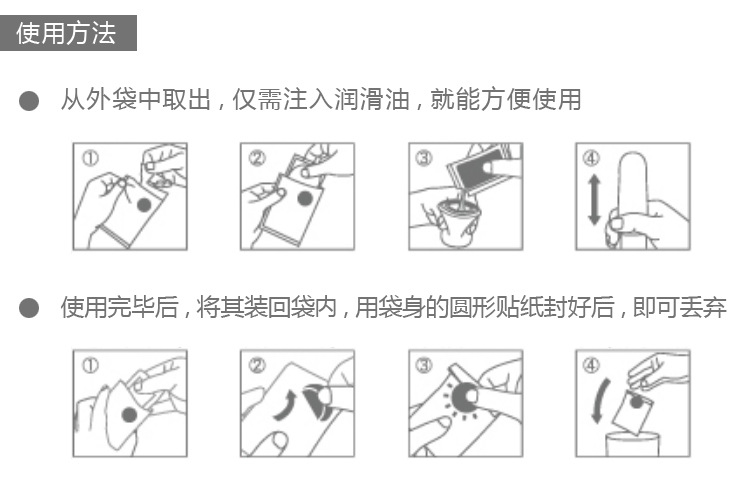 使用方法

● 从外袋中取出，仅需注入润滑油，就能方便使用

①

②

③

④

● 使用完毕后，将其装回袋内，用袋身的圆形贴纸封好后，即可丢弃

①

②

③

④