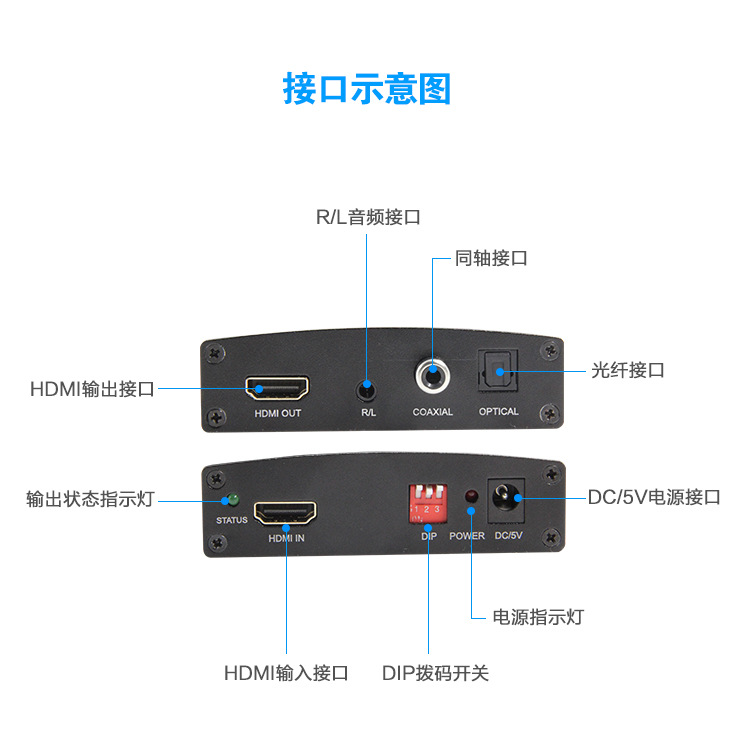 接口示意图

R/L音频接口

同轴接口

HDMI输出接口

光纤接口

HDMI OUT

R/L

COAXIAL

OPTICAL

输出状态指示灯

DC/5V电源接口

STATUS

HDMI IN

1 2 3

DIP

POWER

DC/5V

电源指示灯

HDMI输入接口

DIP拨码开关