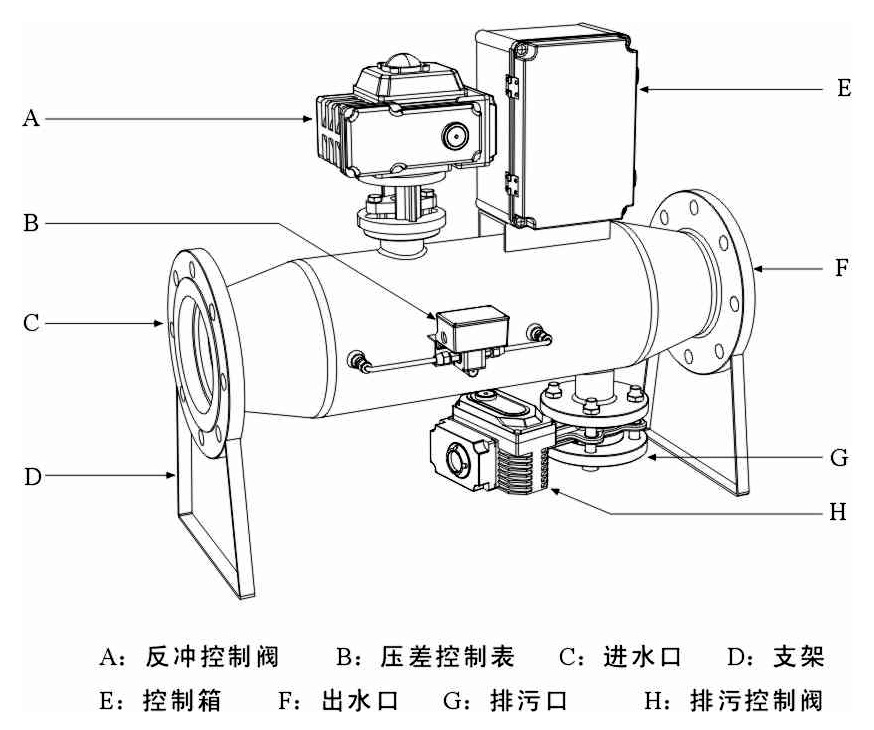 A
B
C
D
E
F
G
H

A：反冲控制阀　B：压差控制表　C：进水口　D：支架
E：控制箱　F：出水口　G：排污口　H：排污控制阀