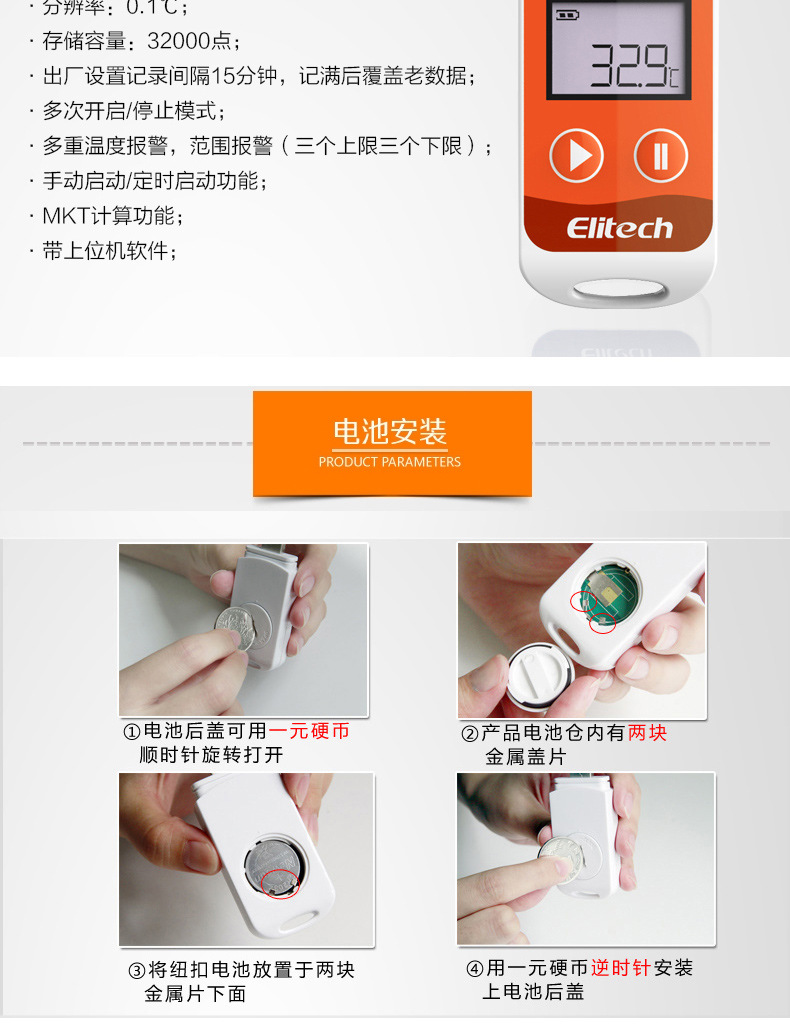 · 分辨率：0.1℃；
· 存储容量：32000点；
· 出厂设置记录间隔15分钟，记满后覆盖老数据；
· 多次开启/停止模式；
· 多重温度报警，范围报警（三个上限三个下限）；
· 手动启动/定时启动功能；
· MKT计算功能；
· 带上位机软件；

32.9℃

Elitech

电池安装
PRODUCT PARAMETERS

①电池后盖可用一元硬币顺时针旋转打开

②产品电池仓内有两块金属盖片

③将纽扣电池放置于两块金属片下面

④用一元硬币逆时针安装上电池后盖