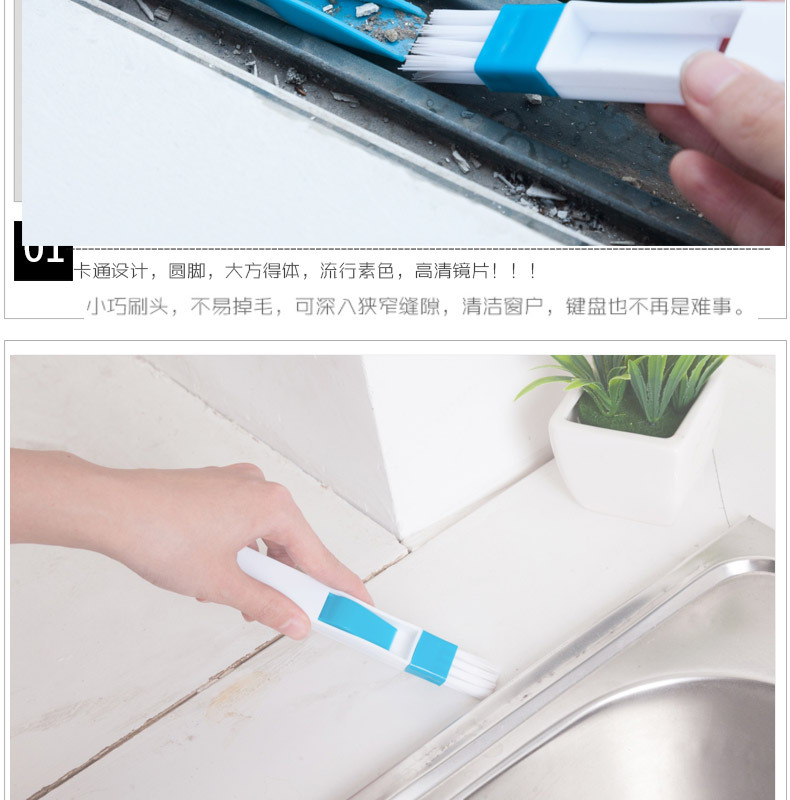 01

卡通设计，圆脚，大方得体，流行素色，高清镜片！！！

小巧刷头，不易掉毛，可深入狭窄缝隙，清洁窗户，键盘也不再是难事。