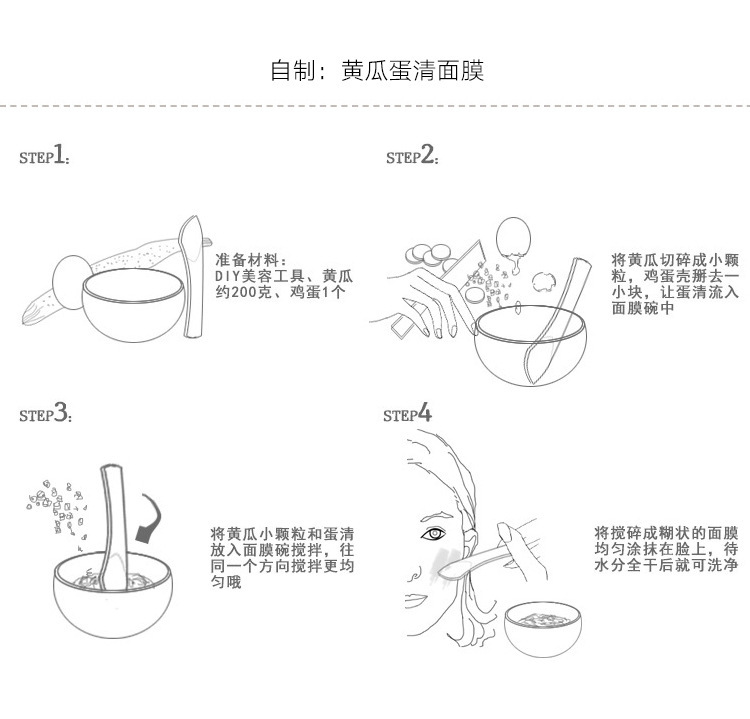 自制：黄瓜蛋清面膜

STEP1:

准备材料：
DIY美容工具、黄瓜约200克、鸡蛋1个

STEP2:

将黄瓜切碎成小颗粒，鸡蛋壳掰去一小块，让蛋清流入面膜碗中

STEP3:

将黄瓜小颗粒和蛋清放入面膜碗搅拌，往同一个方向搅拌更均匀哦

STEP4

将搅碎成糊状的面膜均匀涂抹在脸上，待水分全干后就可洗净