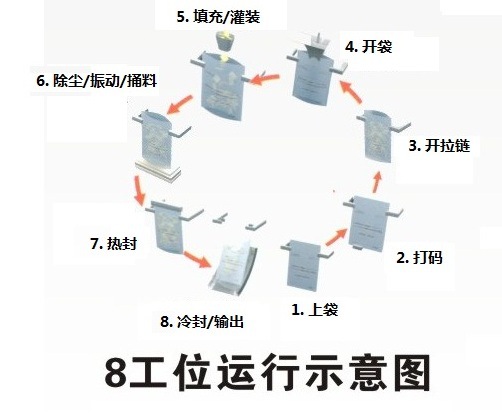 5. 填充/灌装

4. 开袋

6. 除尘/振动/捅料

3. 开拉链

7. 热封

2. 打码

1. 上袋

8. 冷封/输出

8工位运行示意图