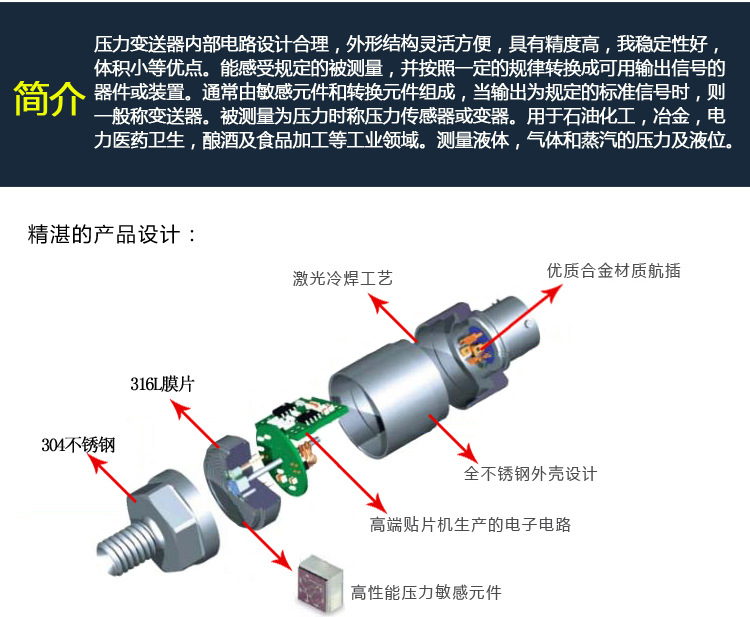 简介

压力变送器内部电路设计合理，外形结构灵活方便，具有精度高，我稳定性好，体积小等优点。能感受规定的被测量，并按照一定的规律转换成可用输出信号的器件或装置。通常由敏感元件和转换元件组成，当输出为规定的标准信号时，则一般称变送器。被测量为压力时称压力传感器或变器。用于石油化工，冶金，电力医药卫生，酿酒及食品加工等工业领域。测量液体，气体和蒸汽的压力及液位。

精湛的产品设计：

激光冷焊工艺

优质合金材质航插

316L膜片

304不锈钢

全不锈钢外壳设计

高端贴片机生产的电子电路

高性能压力敏感元件