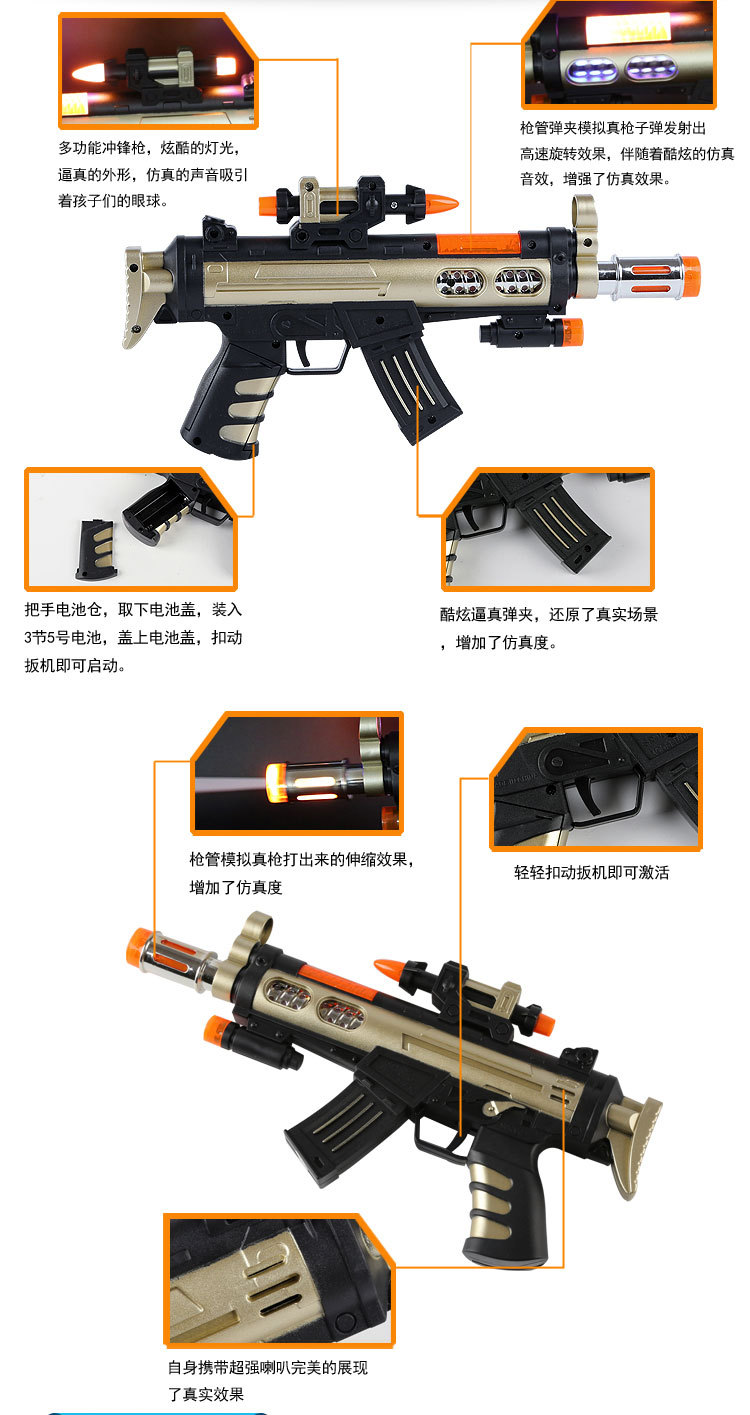 多功能冲锋枪，炫酷的灯光，逼真的外形，仿真的声音吸引着孩子们的眼球。

枪管弹夹模拟真枪子弹发射出高速旋转效果，伴随着酷炫的仿真音效，增强了仿真效果。

把手电池仓，取下电池盖，装入3节5号电池，盖上电池盖，扣动扳机即可启动。

酷炫逼真弹夹，还原了真实场景，增加了仿真度。

枪管模拟真枪打出来的伸缩效果，增加了仿真度

轻轻扣动扳机即可激活

自身携带超强喇叭完美的展现了真实效果