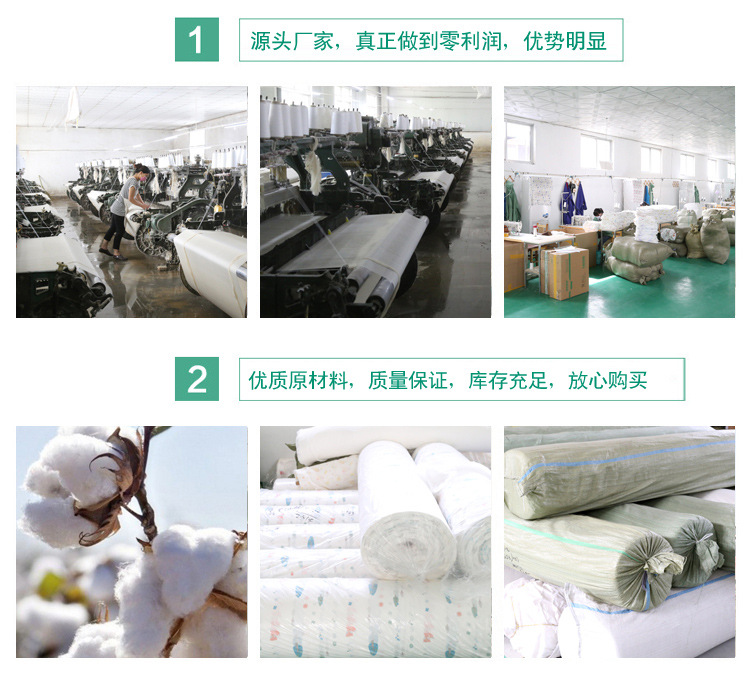 1

源头厂家，真正做到零利润，优势明显

2

优质原材料，质量保证，库存充足，放心购买