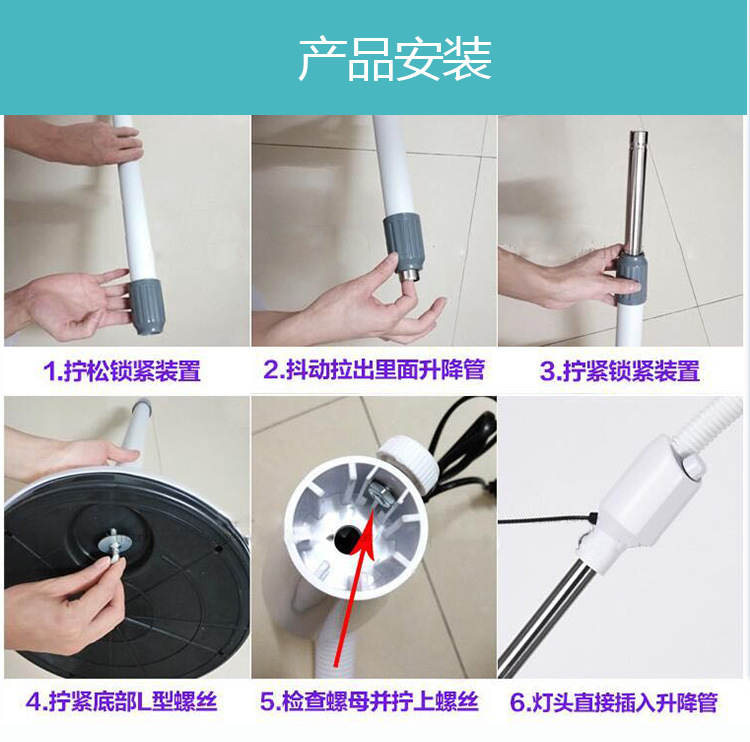 产品安装

1.拧松锁紧装置

2.抖动拉出里面升降管

3.拧紧锁紧装置

4.拧紧底部L型螺丝

5.检查螺母并拧上螺丝

6.灯头直接插入升降管