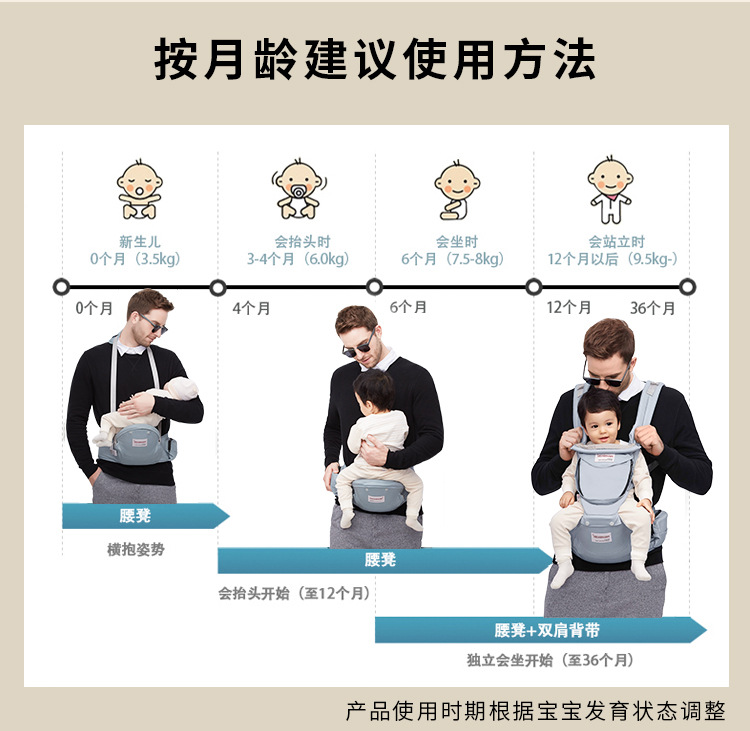 按月龄建议使用方法

新生儿
0个月（3.5kg）

会抬头时
3-4个月（6.0kg）

会坐时
6个月（7.5-8kg）

会站立时
12个月以后（9.5kg-）

0个月

4个月

6个月

12个月

36个月

腰凳

横抱姿势

腰凳

会抬头开始（至12个月）

腰凳+双肩背带

独立会坐开始（至36个月）

产品使用时期根据宝宝发育状态调整