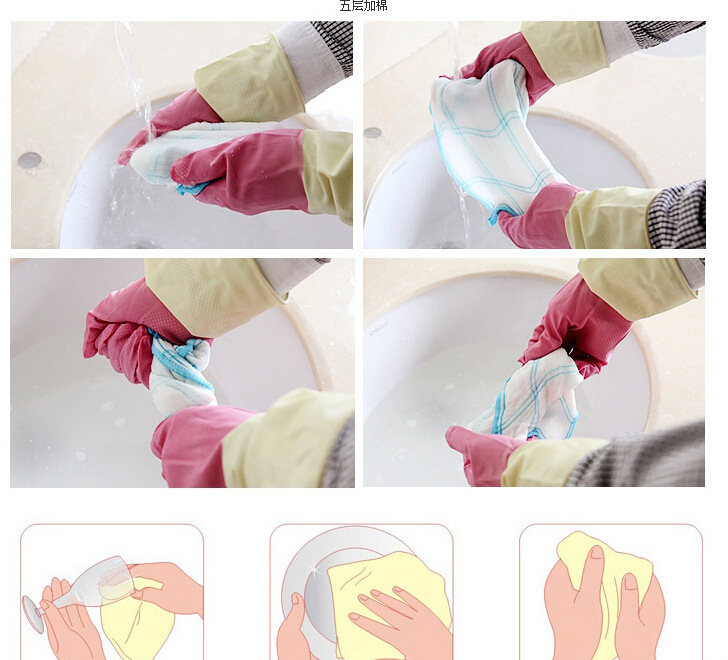 五层加棉