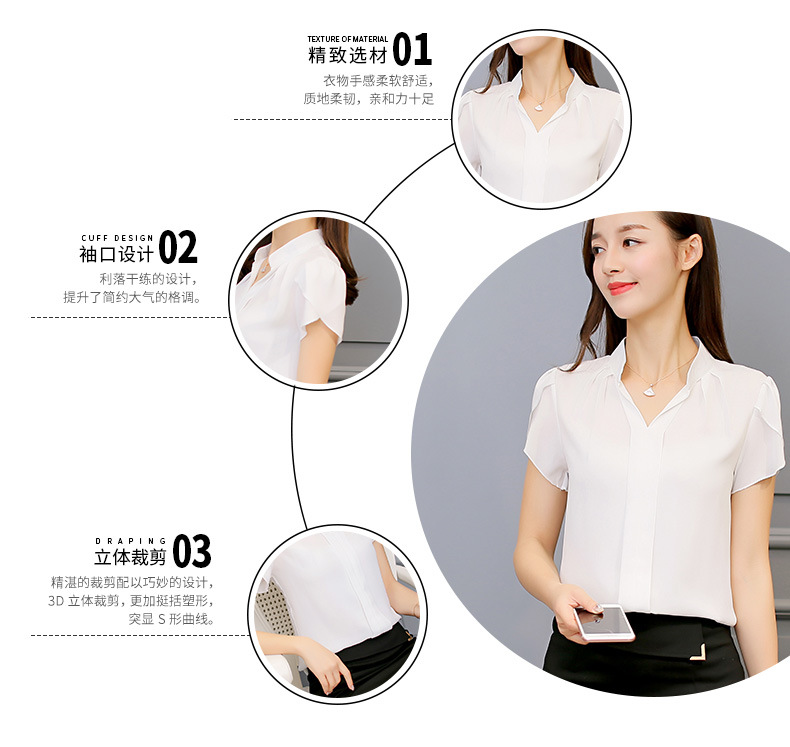 TEXTURE OF MATERIAL
精致选材 01
衣物手感柔软舒适,
质地柔韧,亲和力十足

CUFF DESIGN
袖口设计 02
利落干练的设计,
提升了简约大气的格调。

DRAPING
立体裁剪 03
精湛的裁剪配以巧妙的设计,
3D 立体裁剪,更加挺括塑形,
突显 S 形曲线。