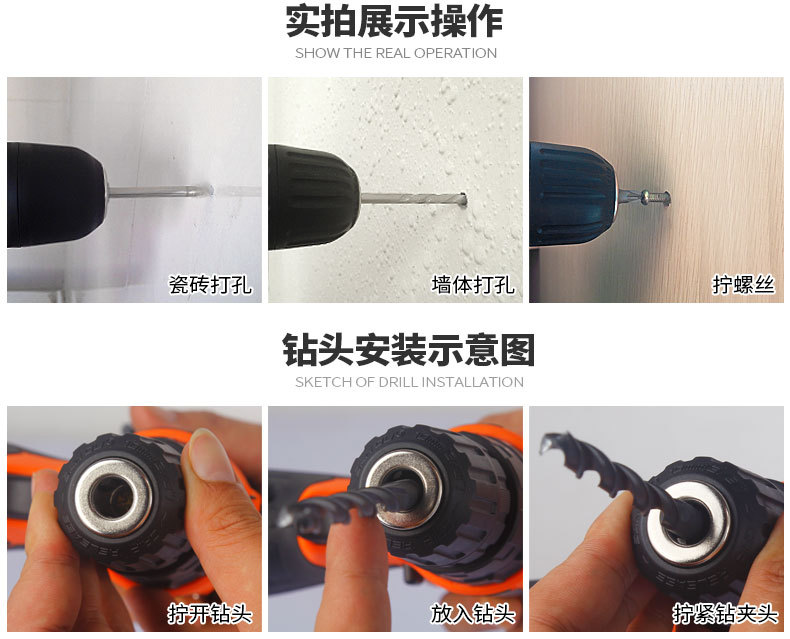 实拍展示操作
SHOW THE REAL OPERATION

瓷砖打孔

墙体打孔

拧螺丝

钻头安装示意图
SKETCH OF DRILL INSTALLATION

拧开钻头

放入钻头

拧紧钻夹头