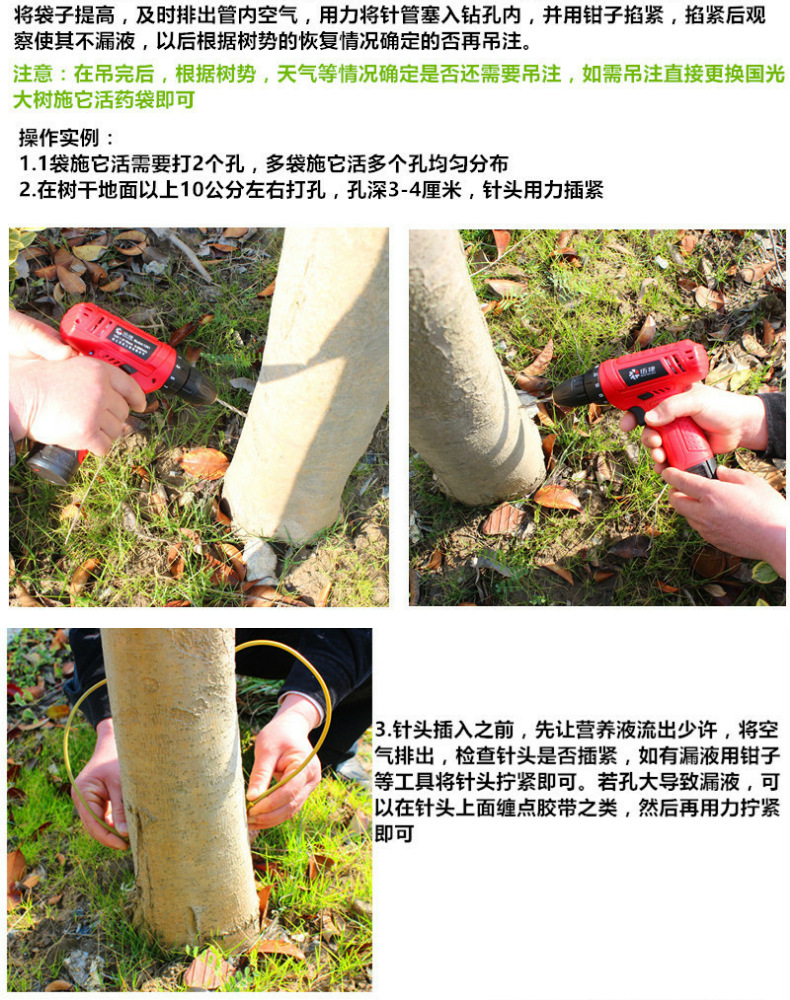 将袋子提高，及时排出管内空气，用力将针管塞入钻孔内，并用钳子掐紧，掐紧后观察使其不漏液，以后根据树势的恢复情况确定的否再吊注。

注意：在吊完后，根据树势，天气等情况确定是否还需要吊注，如需吊注直接更换国光大树施它活药袋即可

操作实例：
1.1袋施它活需要打2个孔，多袋施它活多个孔均匀分布
2.在树干地面以上10公分左右打孔，孔深3-4厘米，针头用力插紧

3.针头插入之前，先让营养液流出少许，将空气排出，检查针头是否插紧，如有漏液用钳子等工具将针头拧紧即可。若孔大导致漏液，可以在针头上面缠点胶带之类，然后再用力拧紧即可