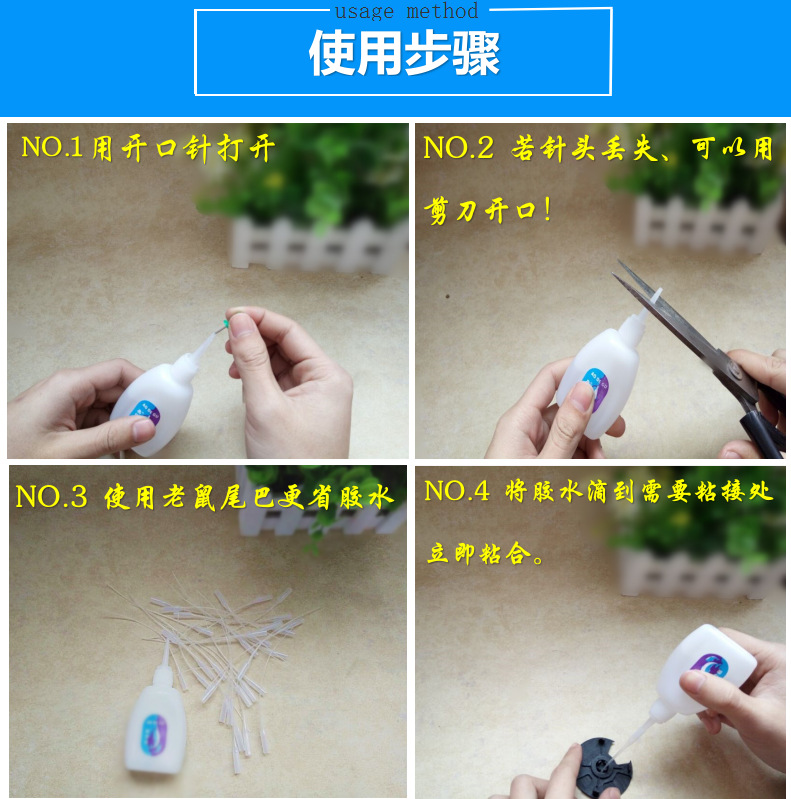 usage method
使用步骤

NO.1 用开口针打开

NO.2 若针头丢失、可以用剪刀开口!

NO.3 使用老鼠尾巴更省胶水

NO.4 将胶水滴到需要粘接处立即粘合。