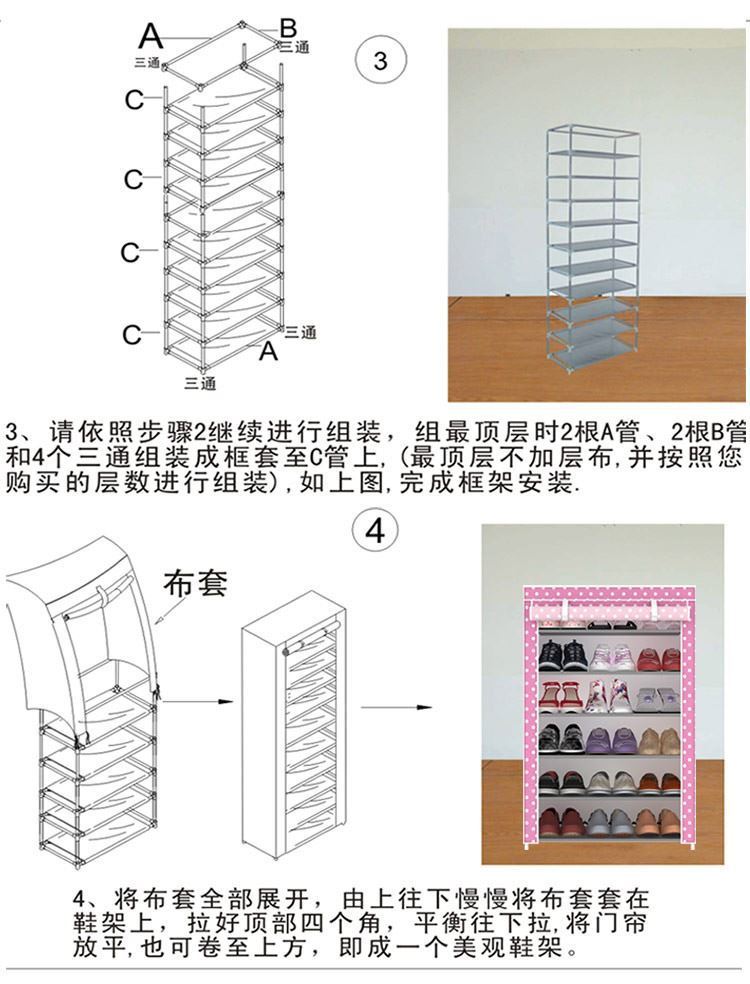 A
B
三通
三通
C
C
C
C
三通
A
三通

3

3、请依照步骤2继续进行组装，组最顶层时2根A管、2根B管和4个三通组装成框套至C管上,(最顶层不加层布,并按照您购买的层数进行组装),如上图,完成框架安装.

4

布套

4、将布套全部展开，由上往下慢慢将布套套在鞋架上，拉好顶部四个角，平衡往下拉,将门帘放平,也可卷至上方，即成一个美观鞋架。