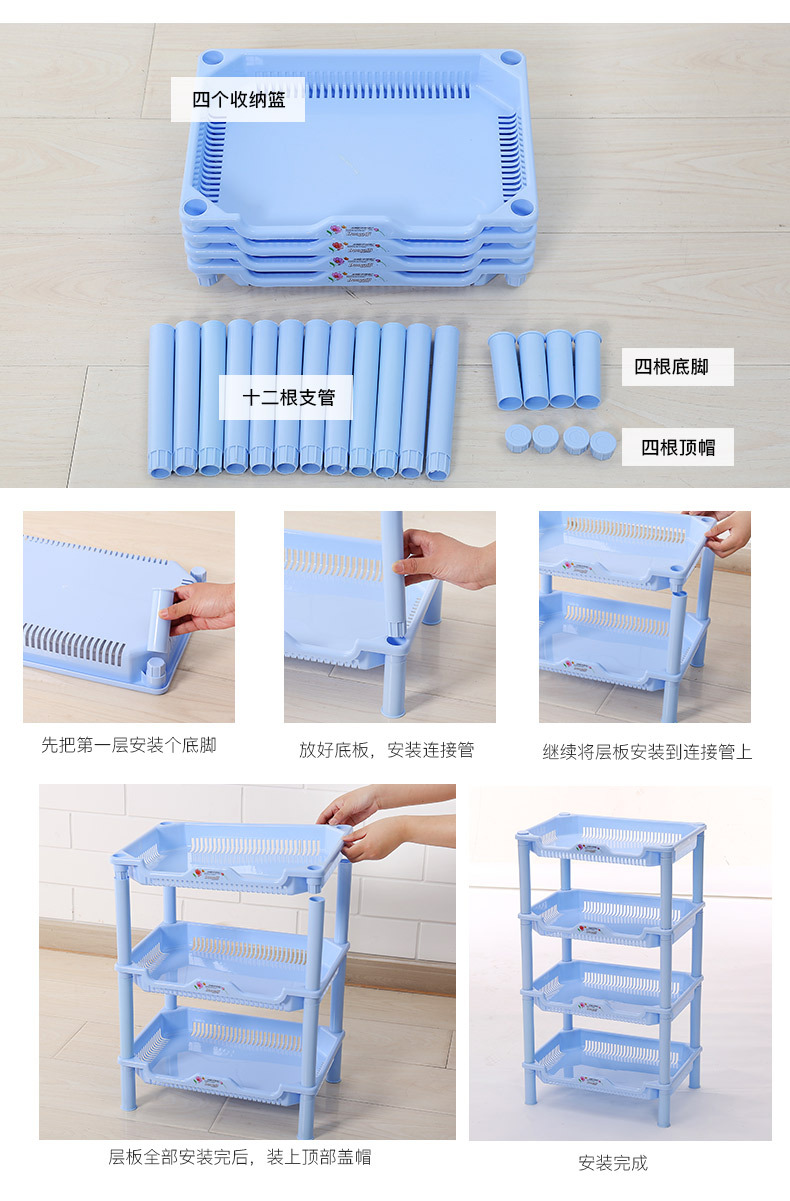 四个收纳篮

十二根支管

四根底脚

四根顶帽

先把第一层安装个底脚

放好底板，安装连接管

继续将层板安装到连接管上

层板全部安装完后，装上顶部盖帽

安装完成