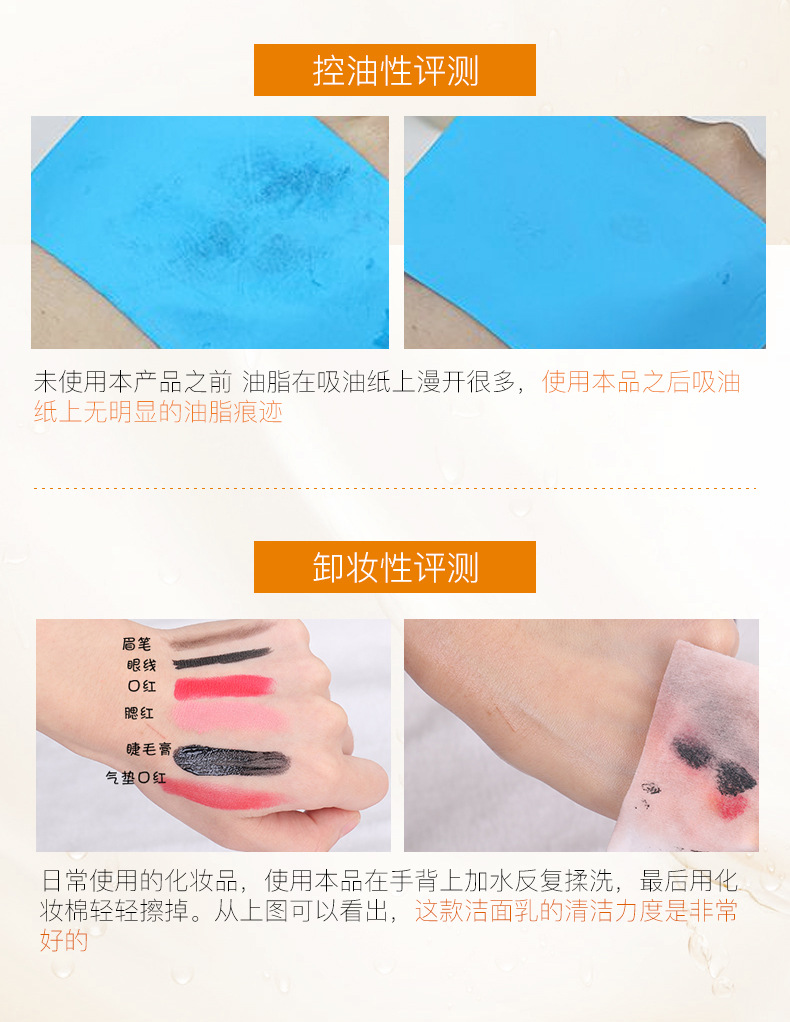 控油性评测

未使用本产品之前 油脂在吸油纸上漫开很多，使用本品之后吸油纸上无明显的油脂痕迹

卸妆性评测

眉笔
眼线
口红
腮红
睫毛膏
气垫口红

日常使用的化妆品，使用本品在手背上加水反复揉洗，最后用化妆棉轻轻擦掉。从上图可以看出，这款洁面乳的清洁力度是非常好的